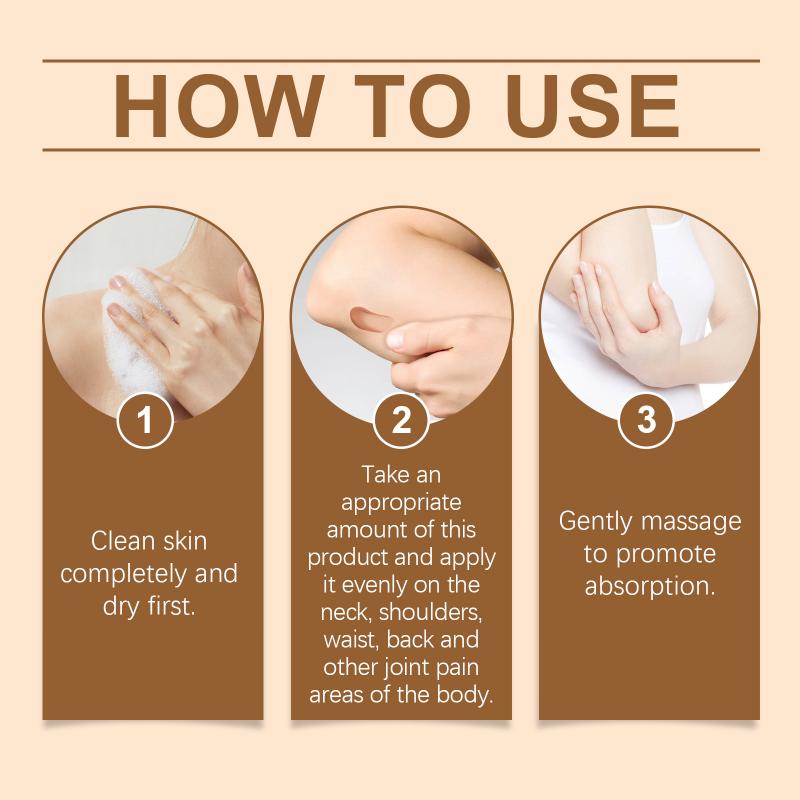 HOW TO USE

1

Clean skin completely and dry first.

2

Take an appropriate amount of this product and apply it evenly on the neck, shoulders, waist, back and other joint pain areas of the body.

3

Gently massage to promote absorption.