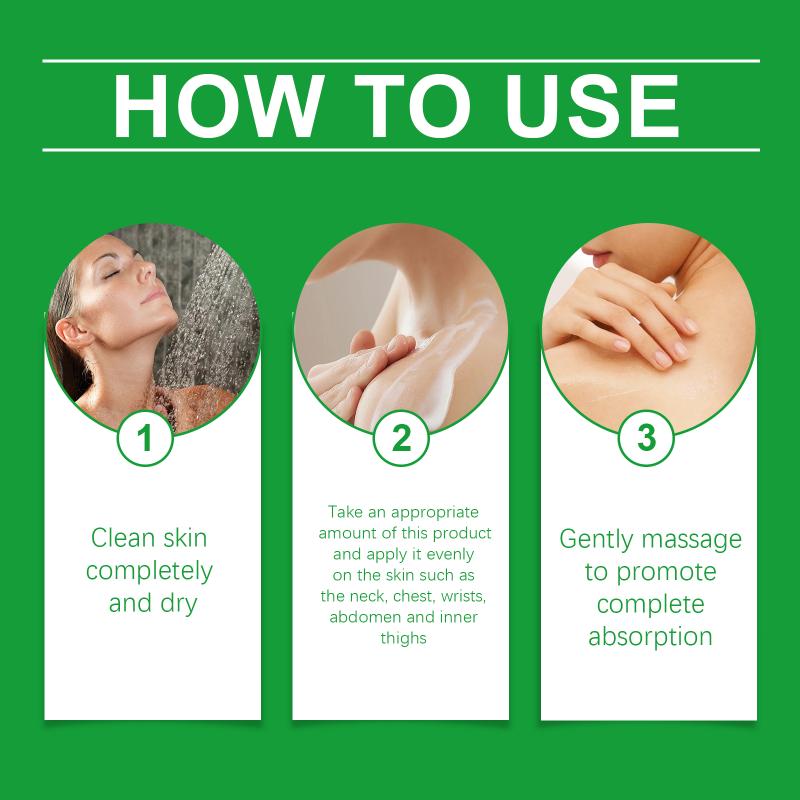 HOW TO USE

1

Clean skin completely and dry

2

Take an appropriate amount of this product and apply it evenly on the skin such as the neck, chest, wrists, abdomen and inner thighs

3

Gently massage to promote complete absorption