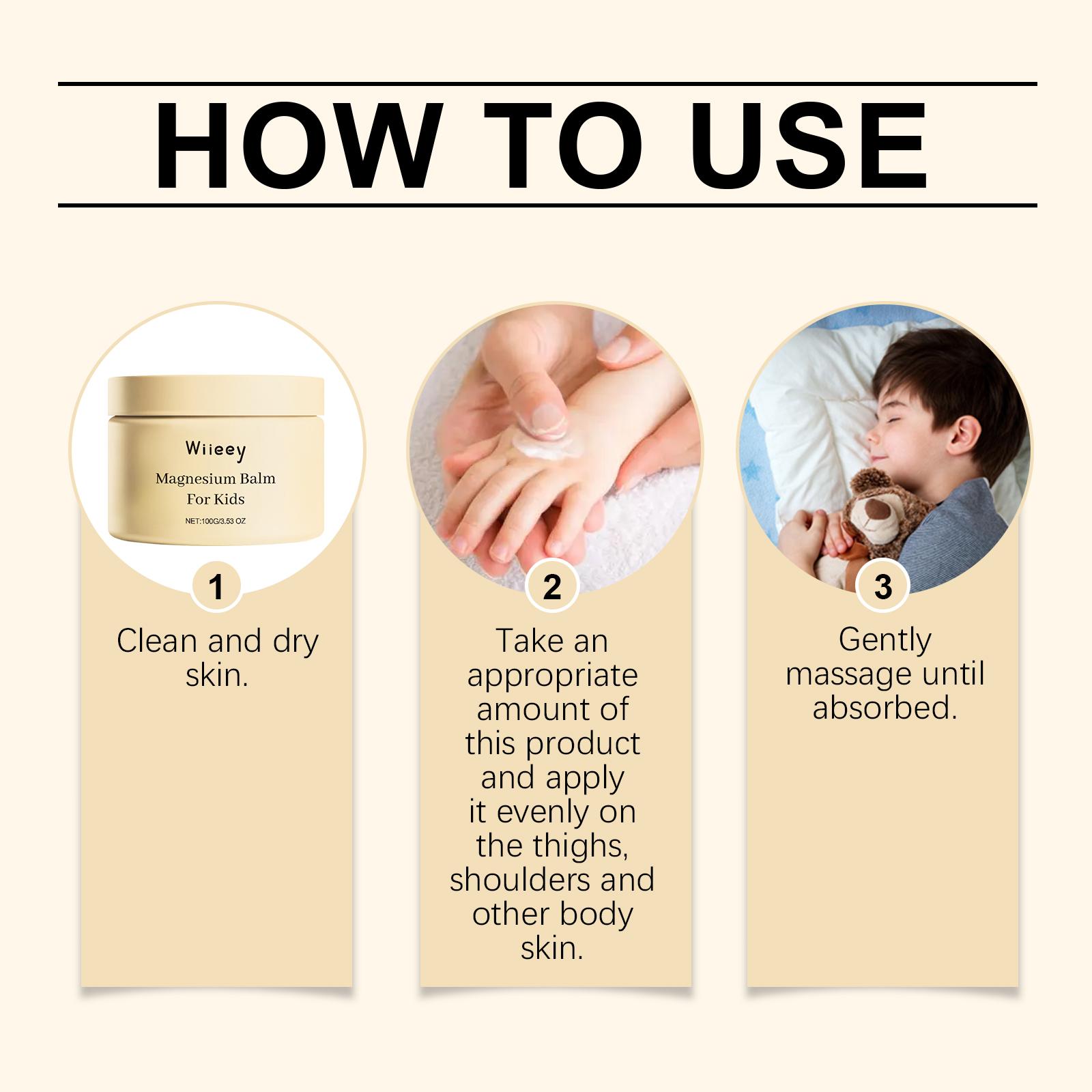 HOW TO USE

Wiieey
Magnesium Balm
For Kids
NET:100G/3.53 OZ

1
Clean and dry skin.

2
Take an appropriate amount of this product and apply it evenly on the thighs, shoulders and other body skin.

3
Gently massage until absorbed.