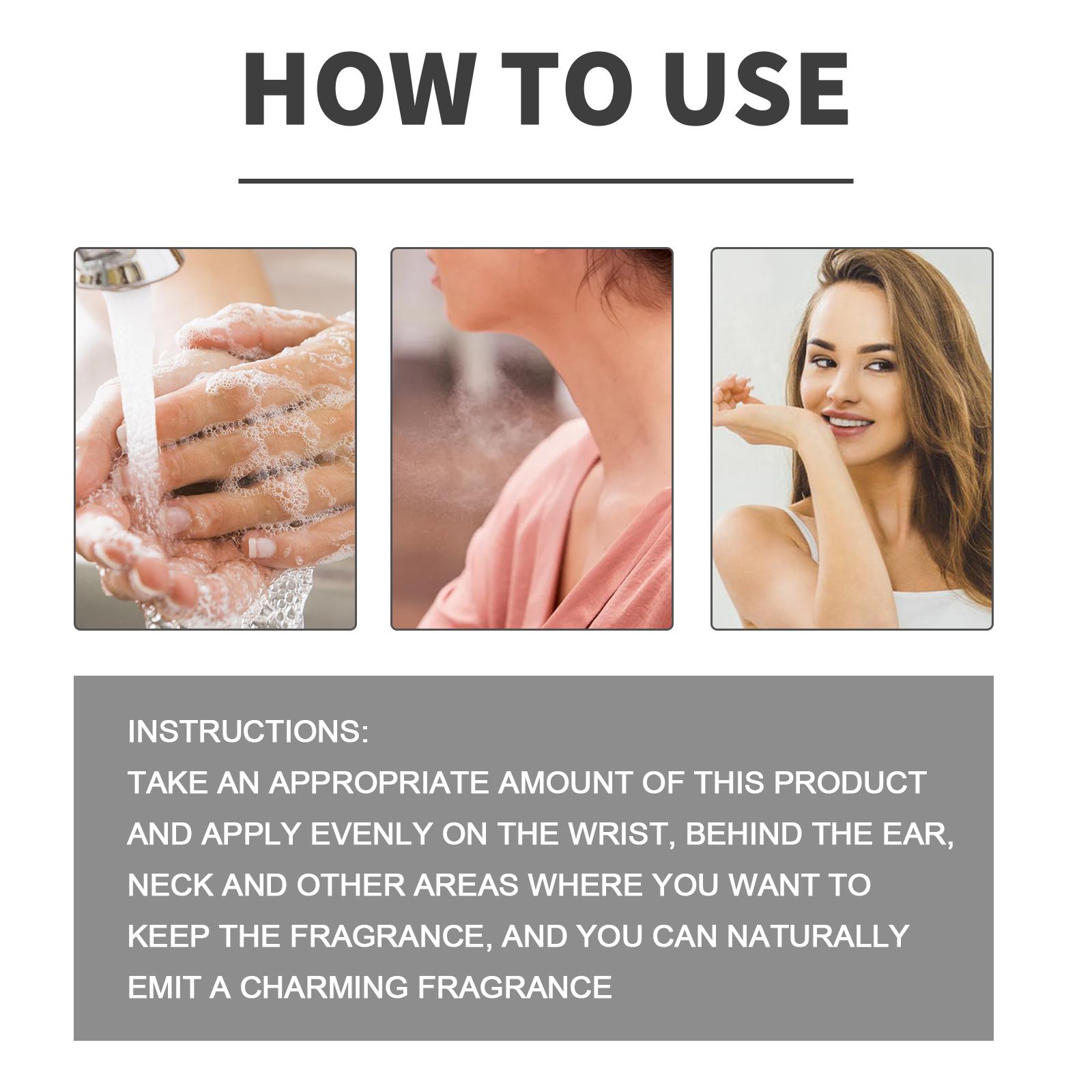 HOW TO USE

INSTRUCTIONS:
TAKE AN APPROPRIATE AMOUNT OF THIS PRODUCT AND APPLY EVENLY ON THE WRIST, BEHIND THE EAR, NECK AND OTHER AREAS WHERE YOU WANT TO KEEP THE FRAGRANCE, AND YOU CAN NATURALLY EMIT A CHARMING FRAGRANCE