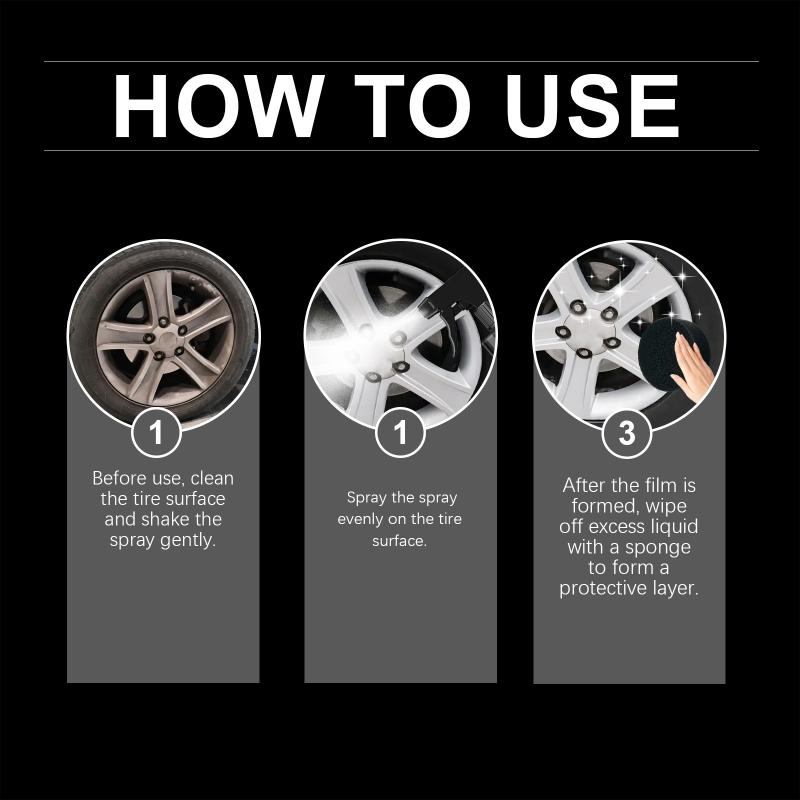 HOW TO USE

1

Before use, clean the tire surface and shake the spray gently.

1

Spray the spray evenly on the tire surface.

3

After the film is formed, wipe off excess liquid with a sponge to form a protective layer.