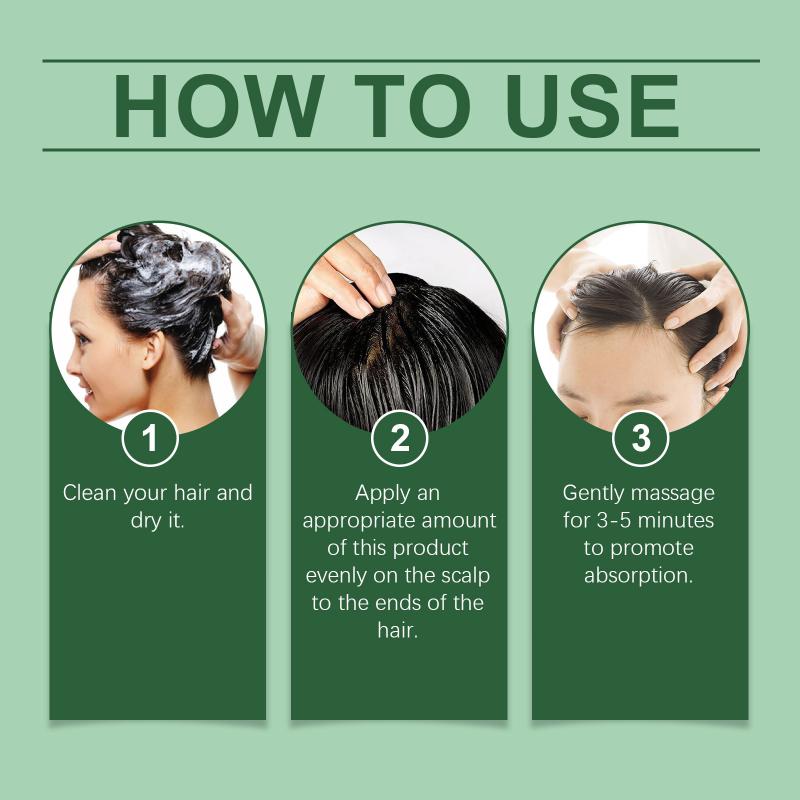 HOW TO USE

1
Clean your hair and dry it.

2
Apply an appropriate amount of this product evenly on the scalp to the ends of the hair.

3
Gently massage for 3-5 minutes to promote absorption.