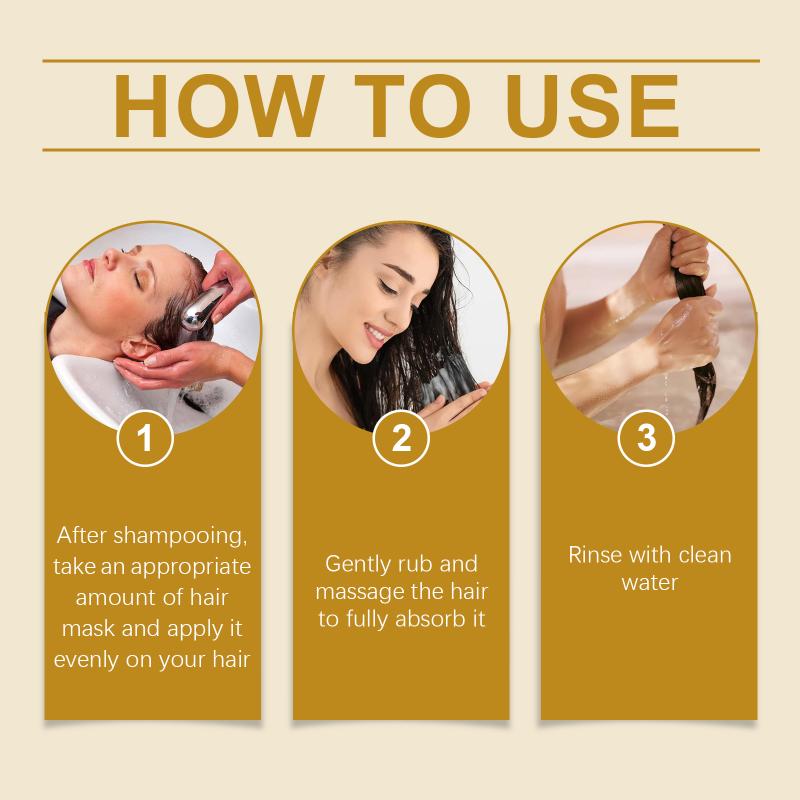 HOW TO USE

1

After shampooing, take an appropriate amount of hair mask and apply it evenly on your hair

2

Gently rub and massage the hair to fully absorb it

3

Rinse with clean water