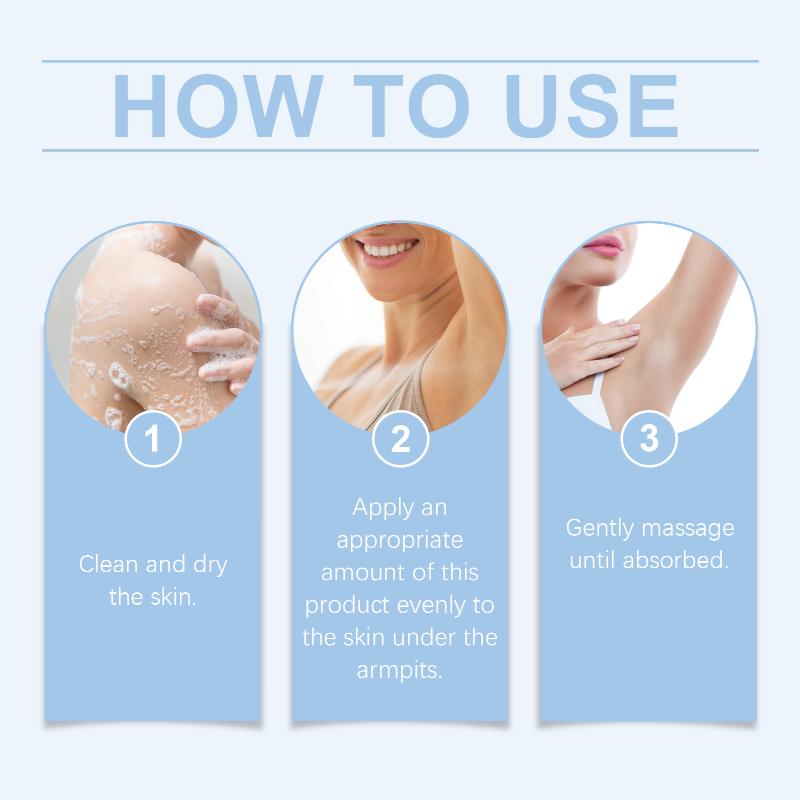 HOW TO USE

1

Clean and dry the skin.

2

Apply an appropriate amount of this product evenly to the skin under the armpits.

3

Gently massage until absorbed.