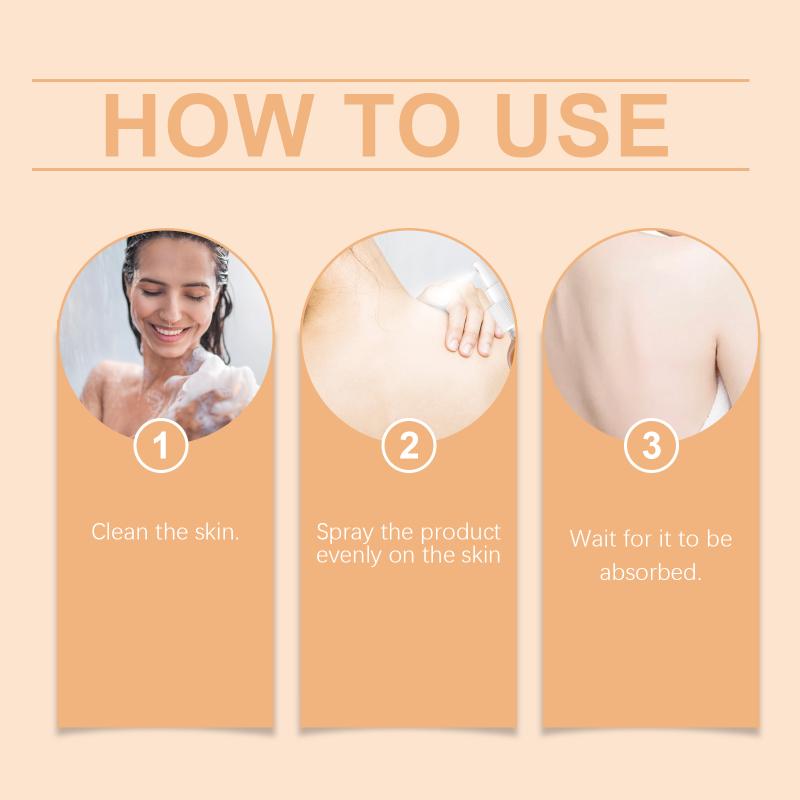 HOW TO USE

1

Clean the skin.

2

Spray the product evenly on the skin

3

Wait for it to be absorbed.