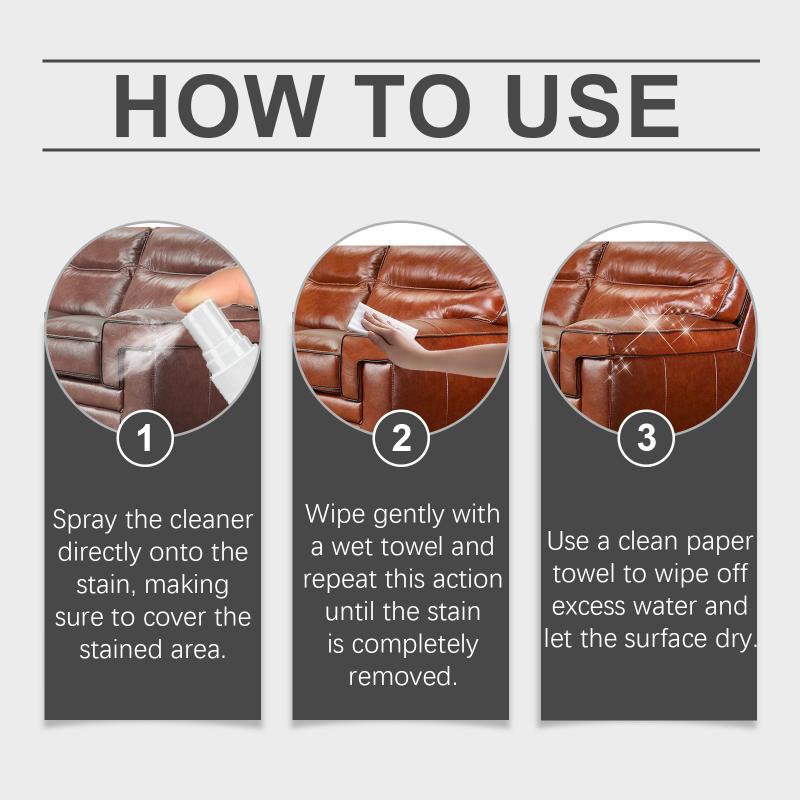 HOW TO USE

1

Spray the cleaner directly onto the stain, making sure to cover the stained area.

2

Wipe gently with a wet towel and repeat this action until the stain is completely removed.

3

Use a clean paper towel to wipe off excess water and let the surface dry.