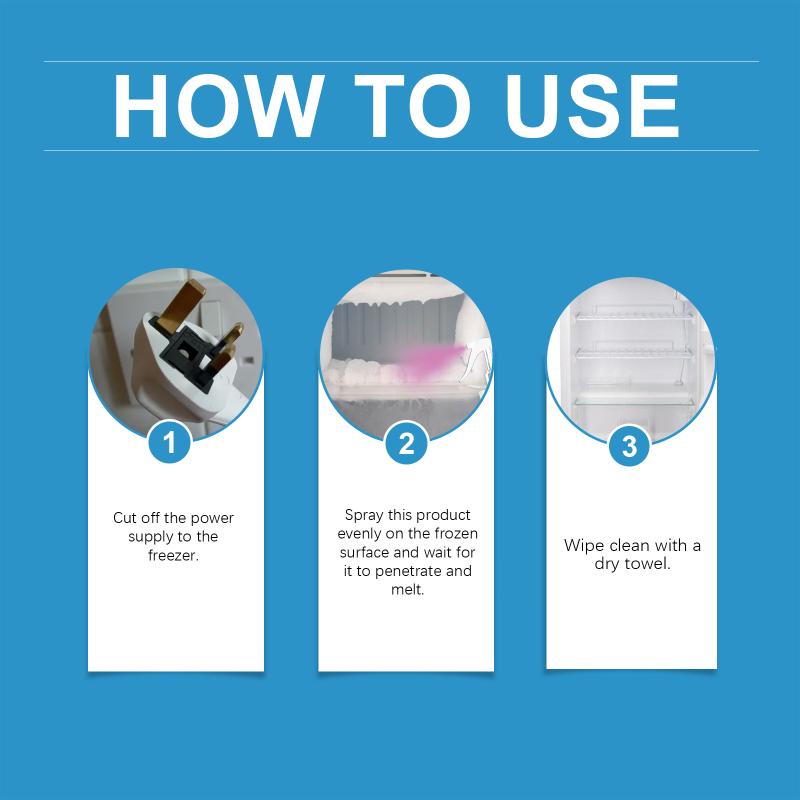 HOW TO USE

1

Cut off the power supply to the freezer.

2

Spray this product evenly on the frozen surface and wait for it to penetrate and melt.

3

Wipe clean with a dry towel.