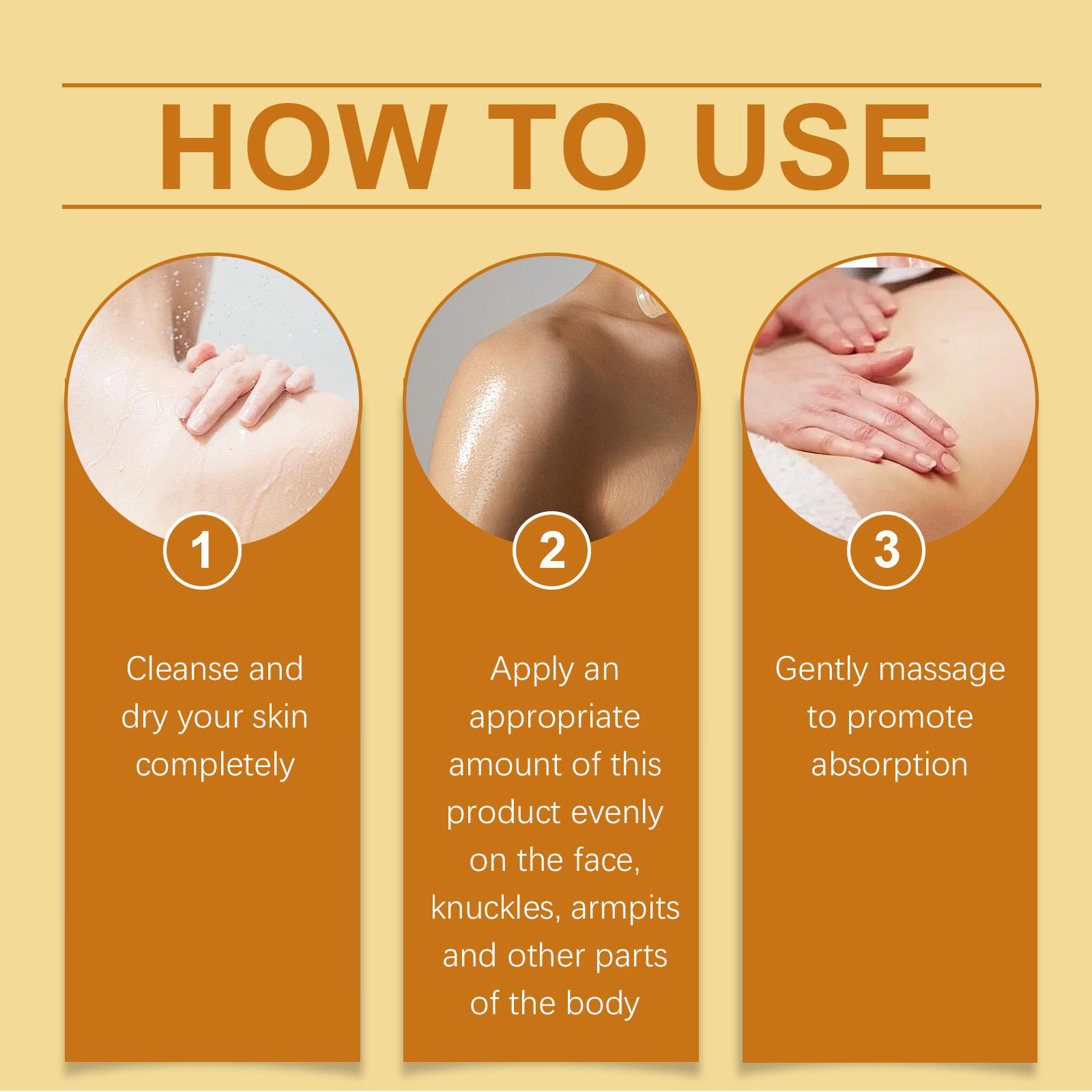 HOW TO USE

1

Cleanse and dry your skin completely

2

Apply an appropriate amount of this product evenly on the face, knuckles, armpits and other parts of the body

3

Gently massage to promote absorption