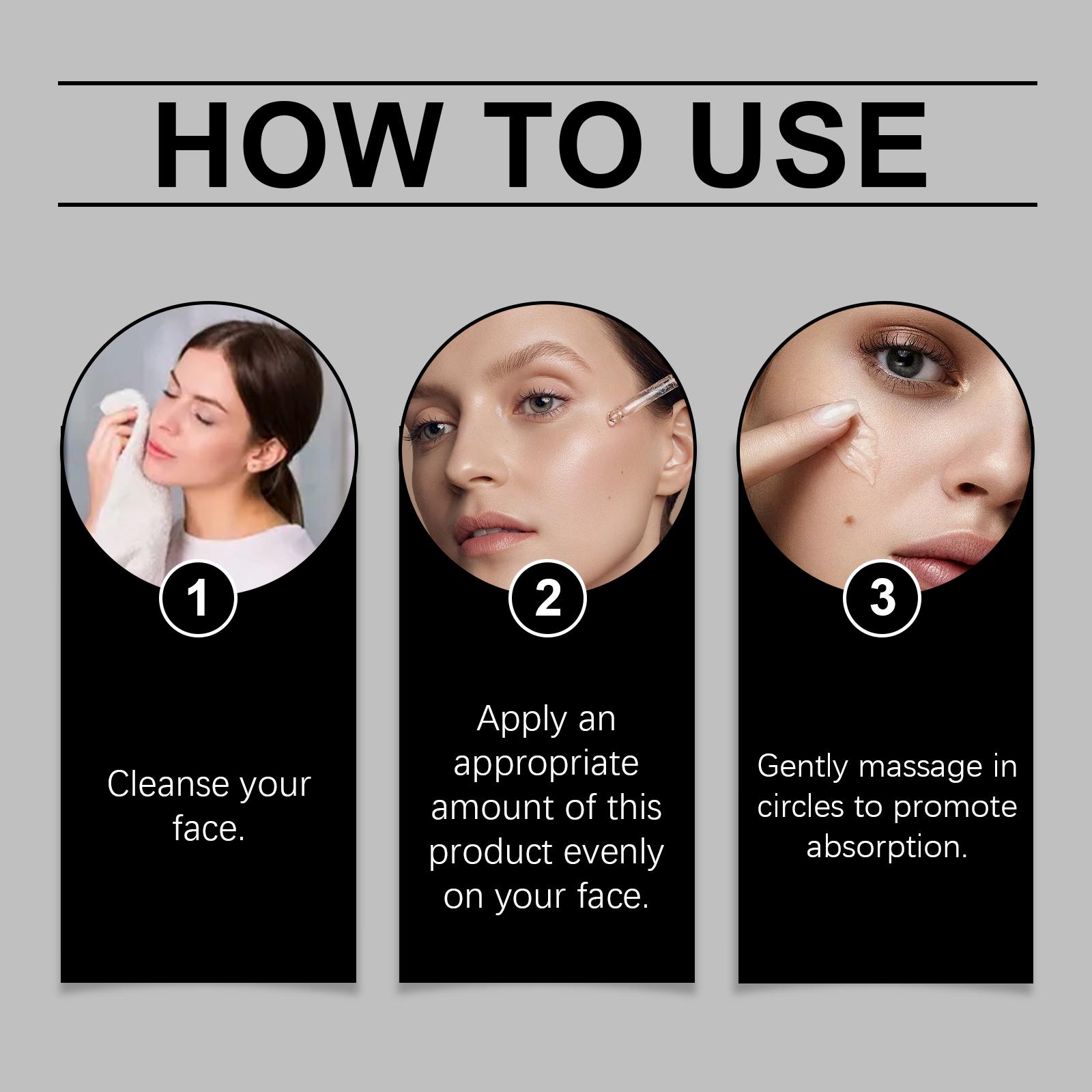 HOW TO USE

1

Cleanse your face.

2

Apply an appropriate amount of this product evenly on your face.

3

Gently massage in circles to promote absorption.