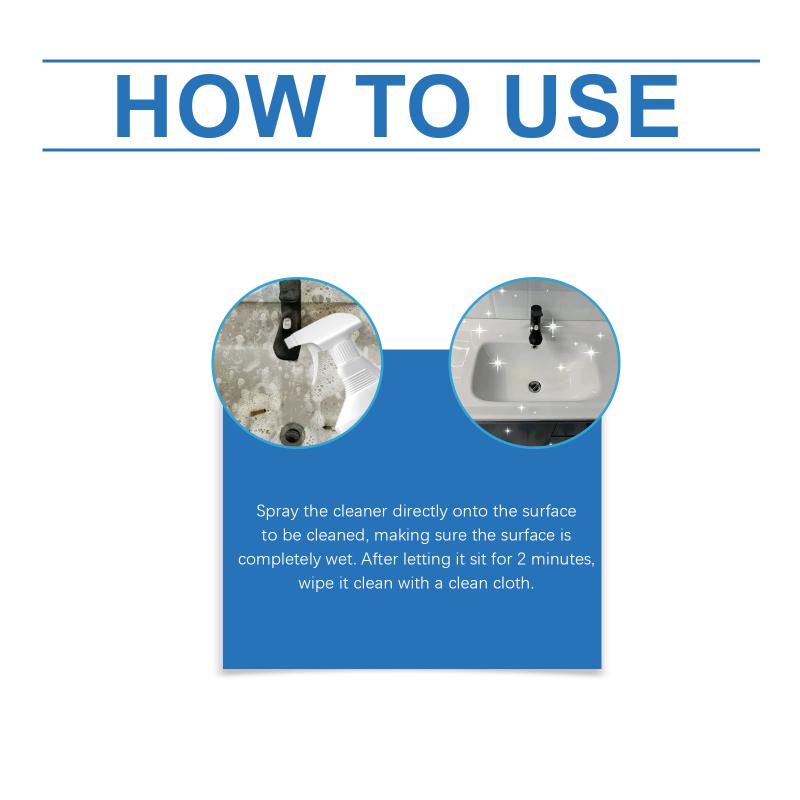 HOW TO USE

Spray the cleaner directly onto the surface to be cleaned, making sure the surface is completely wet. After letting it sit for 2 minutes, wipe it clean with a clean cloth.