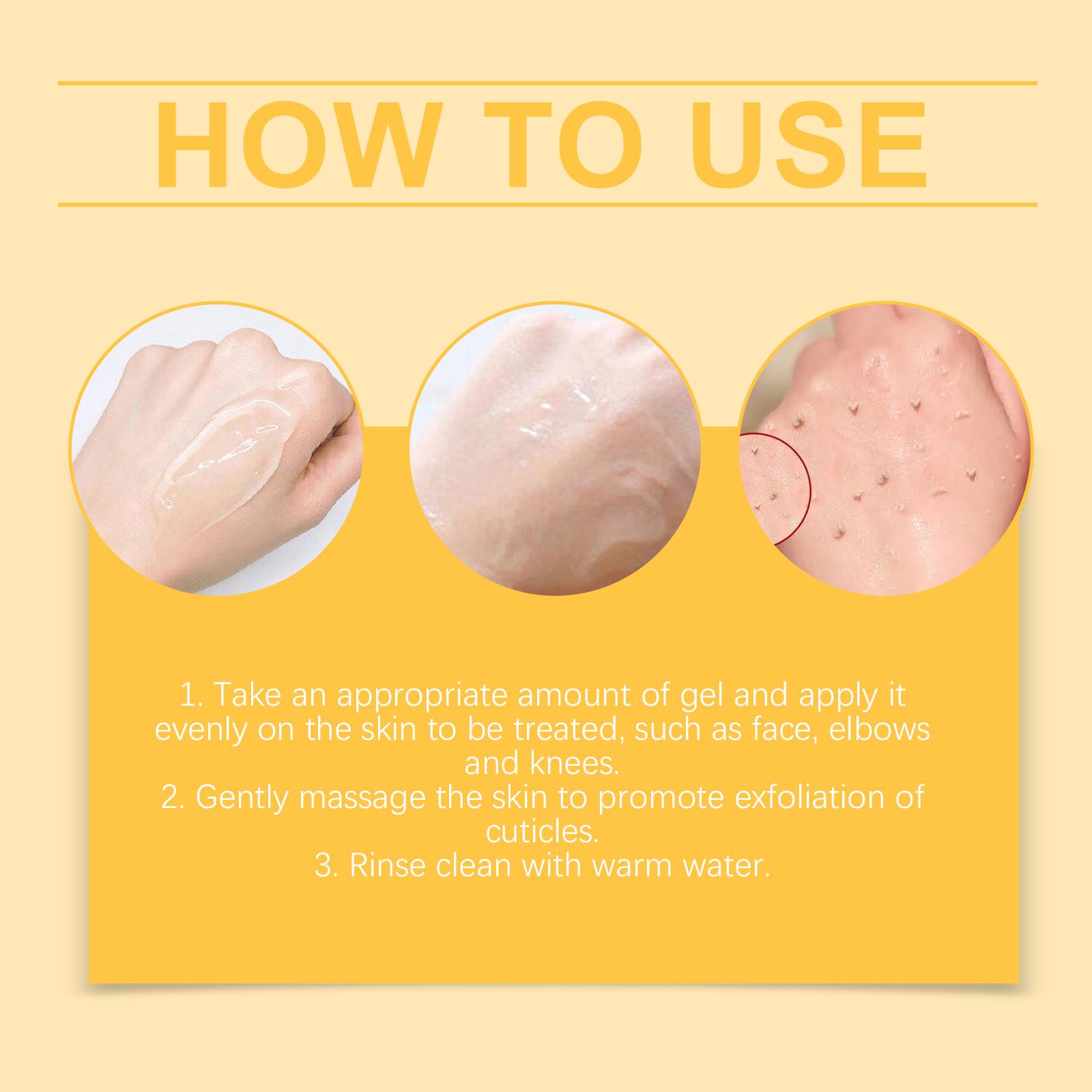 HOW TO USE

1. Take an appropriate amount of gel and apply it evenly on the skin to be treated, such as face, elbows and knees.
2. Gently massage the skin to promote exfoliation of cuticles.
3. Rinse clean with warm water.