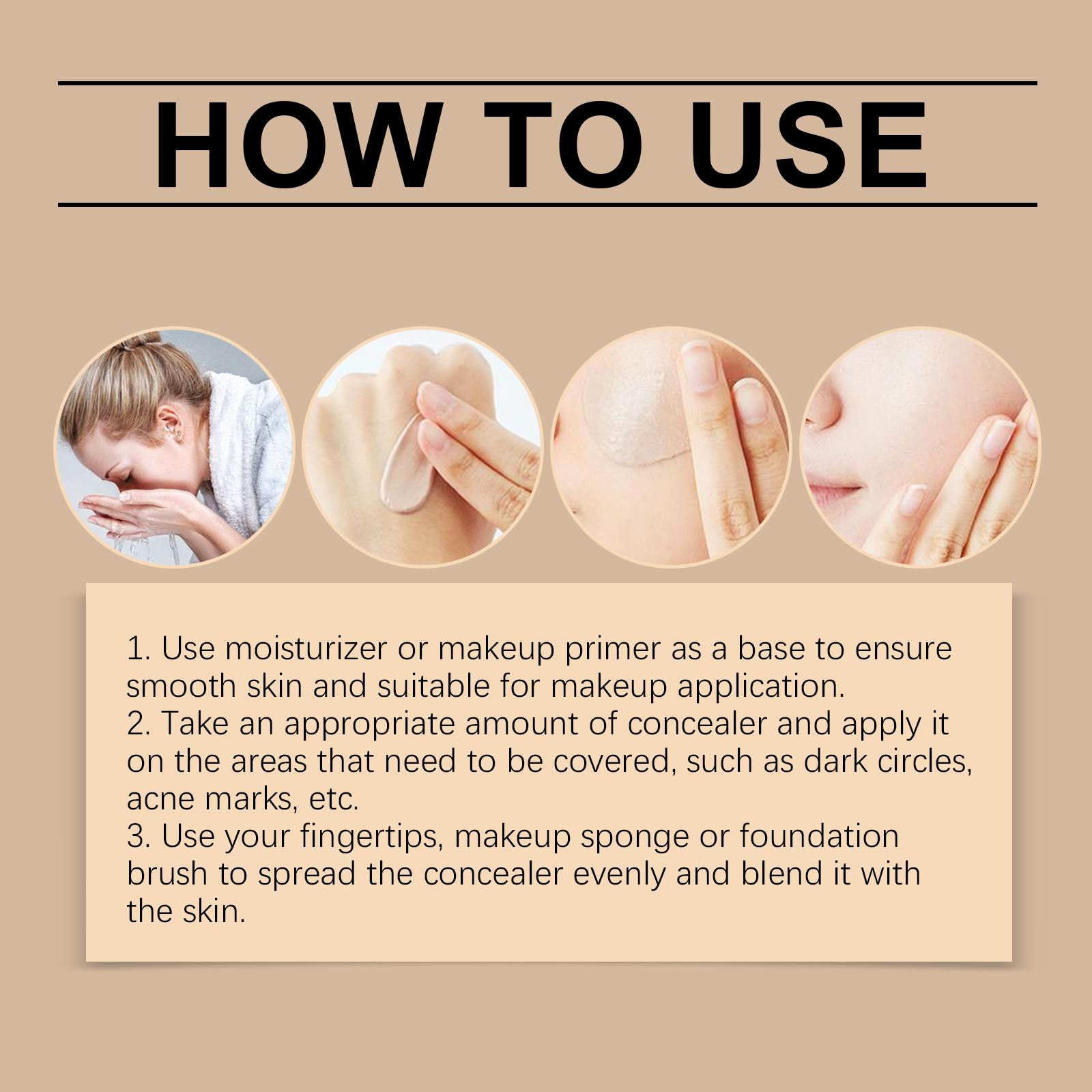 HOW TO USE

1. Use moisturizer or makeup primer as a base to ensure smooth skin and suitable for makeup application.
2. Take an appropriate amount of concealer and apply it on the areas that need to be covered, such as dark circles, acne marks, etc.
3. Use your fingertips, makeup sponge or foundation brush to spread the concealer evenly and blend it with the skin.