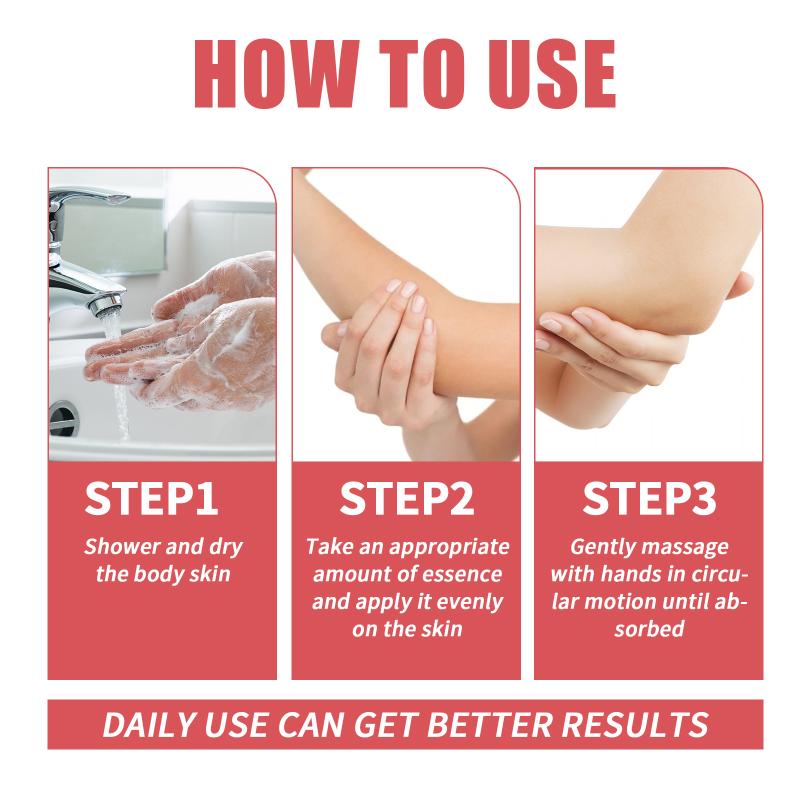 HOW TO USE

STEP1

Shower and dry the body skin

STEP2

Take an appropriate amount of essence and apply it evenly on the skin

STEP3

Gently massage with hands in circular motion until absorbed

DAILY USE CAN GET BETTER RESULTS