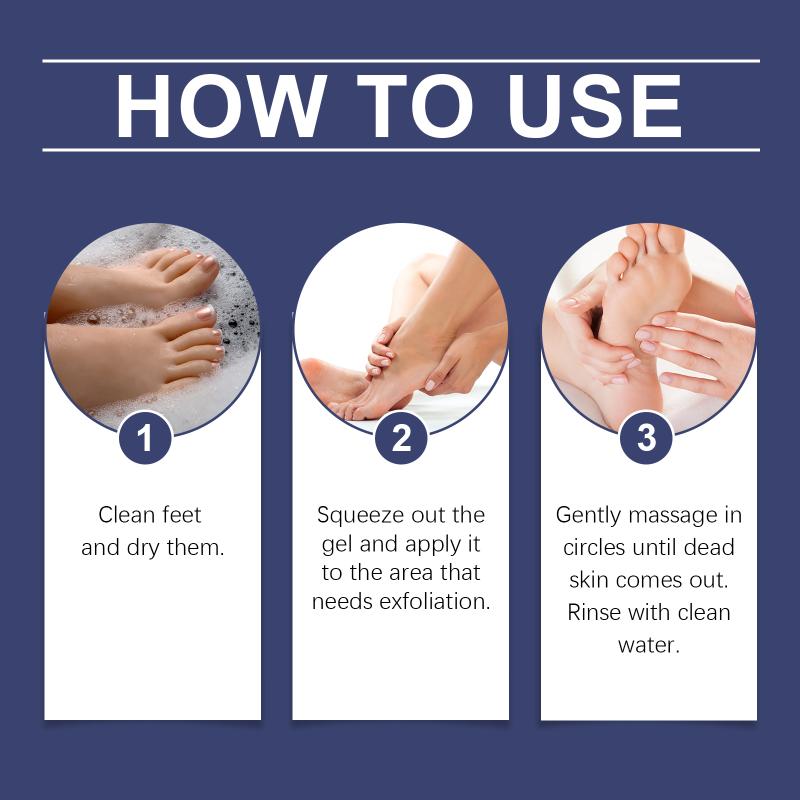 HOW TO USE

1

Clean feet and dry them.

2

Squeeze out the gel and apply it to the area that needs exfoliation.

3

Gently massage in circles until dead skin comes out. Rinse with clean water.