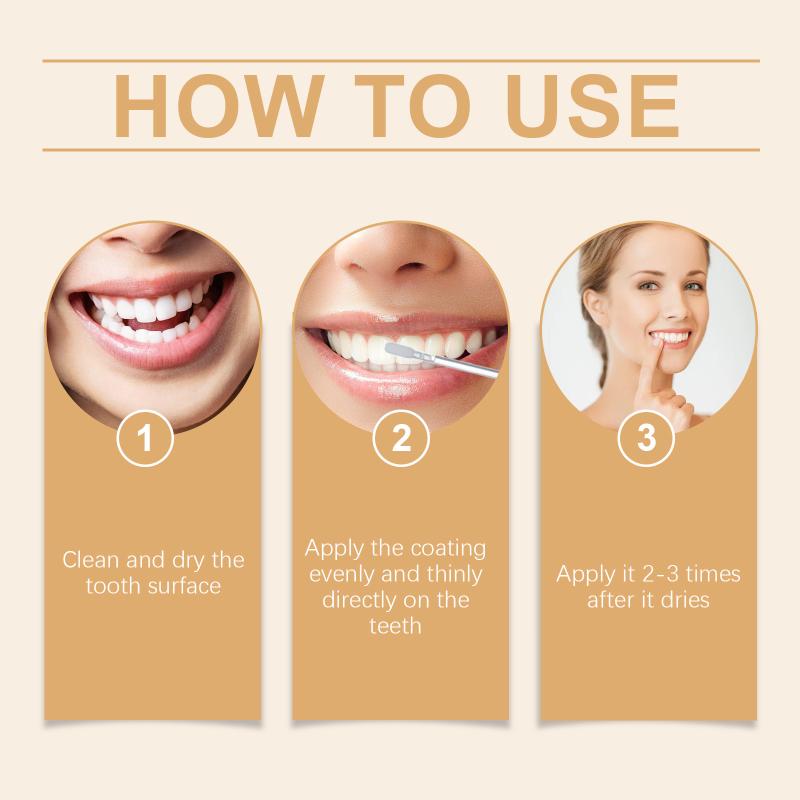 HOW TO USE

1

Clean and dry the tooth surface

2

Apply the coating evenly and thinly directly on the teeth

3

Apply it 2-3 times after it dries