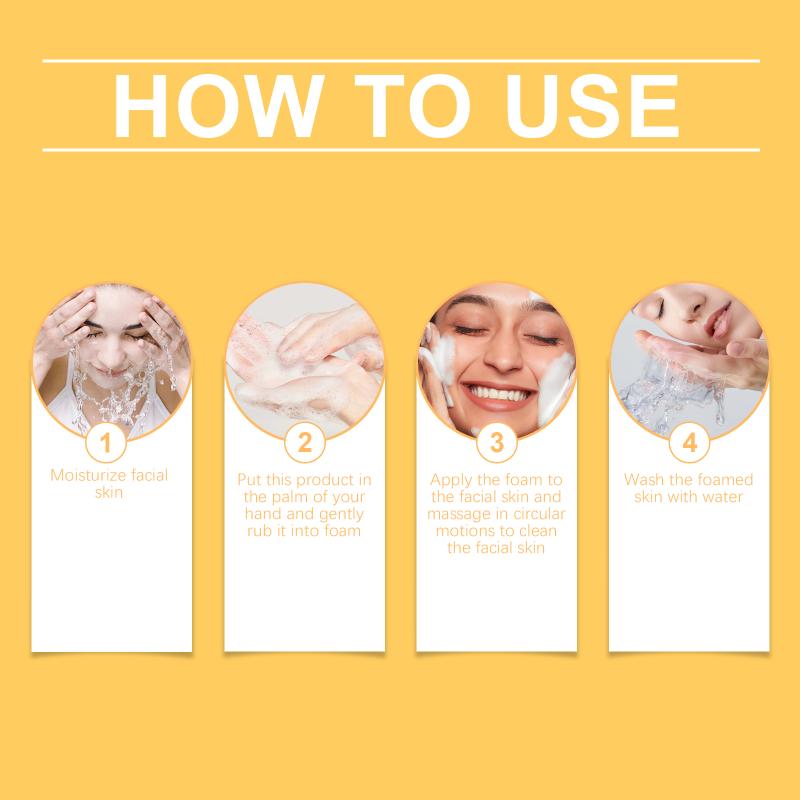 HOW TO USE

1
Moisturize facial skin

2
Put this product in the palm of your hand and gently rub it into foam

3
Apply the foam to the facial skin and massage in circular motions to clean the facial skin

4
Wash the foamed skin with water