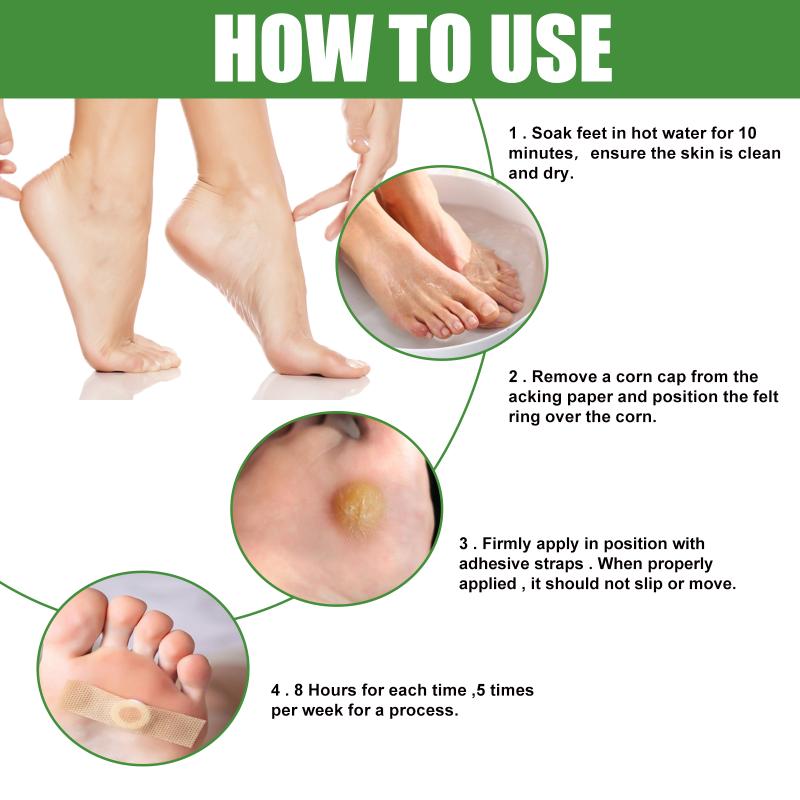 HOW TO USE

1 . Soak feet in hot water for 10 minutes， ensure the skin is clean and dry.

2 . Remove a corn cap from the acking paper and position the felt ring over the corn.

3 . Firmly apply in position with adhesive straps . When properly applied , it should not slip or move.

4 . 8 Hours for each time ,5 times per week for a process.