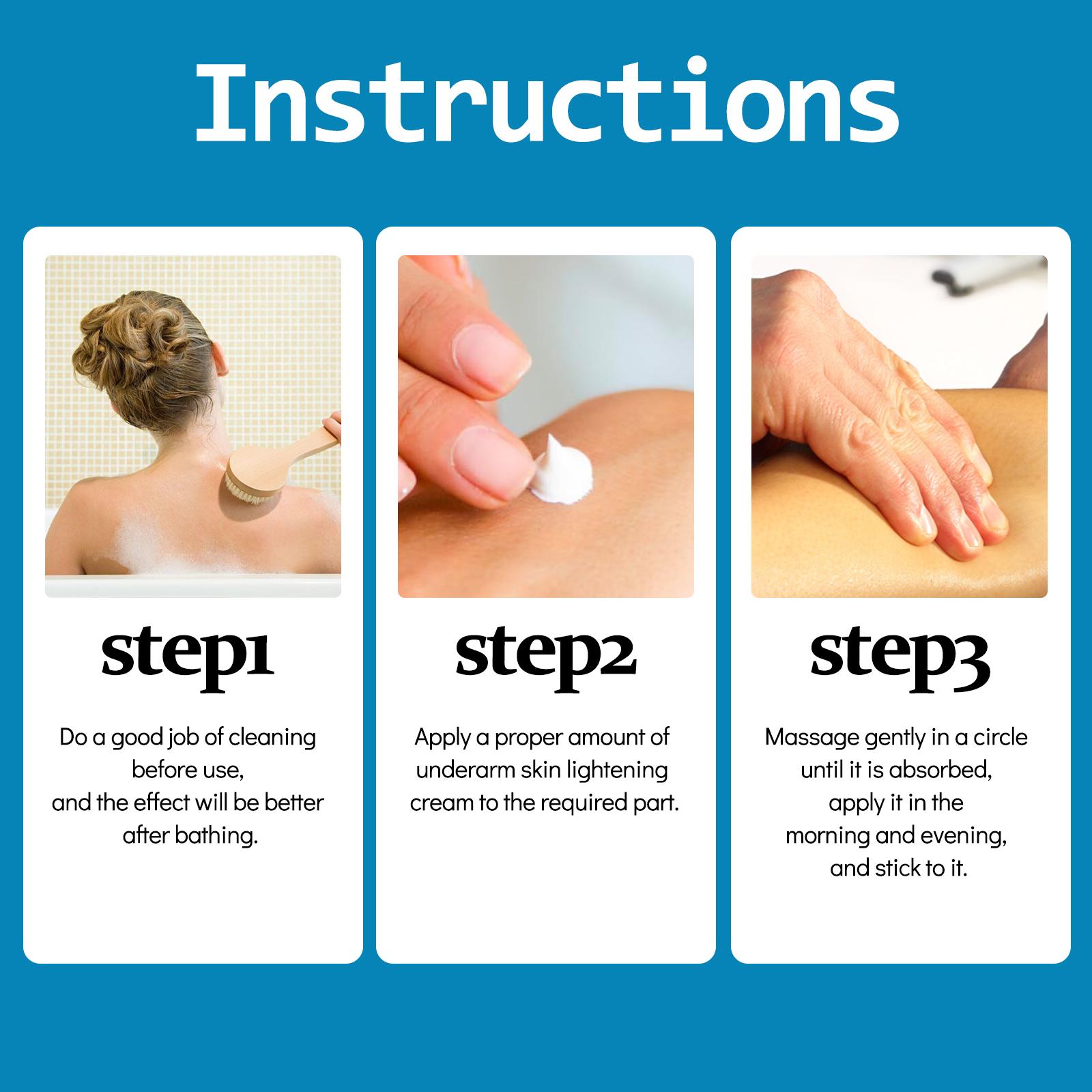 Instructions

step1

Do a good job of cleaning before use,
and the effect will be better after bathing.

step2

Apply a proper amount of underarm skin lightening cream to the required part.

step3

Massage gently in a circle until it is absorbed,
apply it in the morning and evening,
and stick to it.