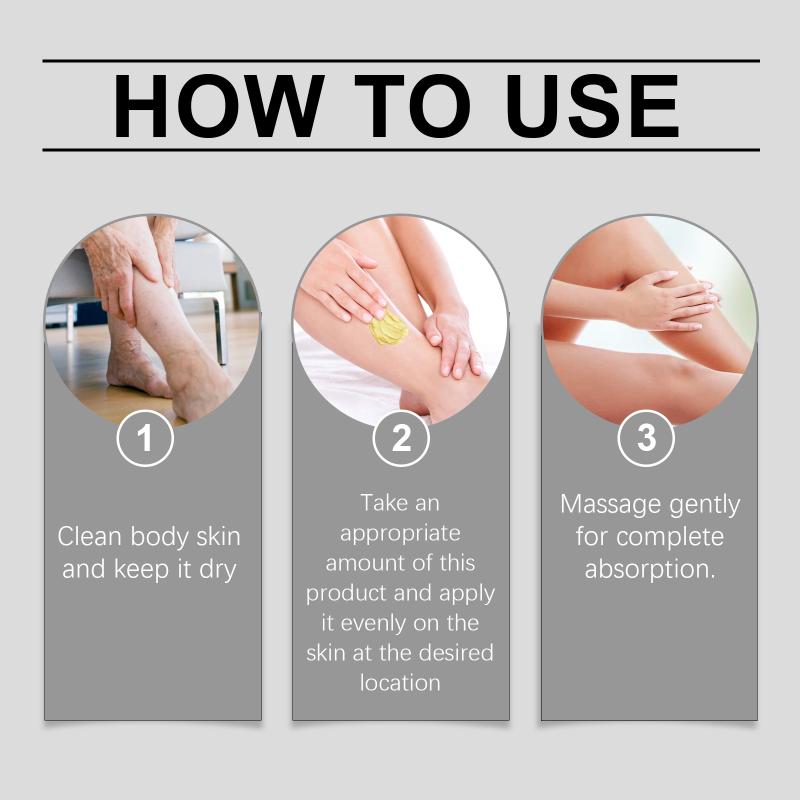 HOW TO USE

1

Clean body skin and keep it dry

2

Take an appropriate amount of this product and apply it evenly on the skin at the desired location

3

Massage gently for complete absorption.