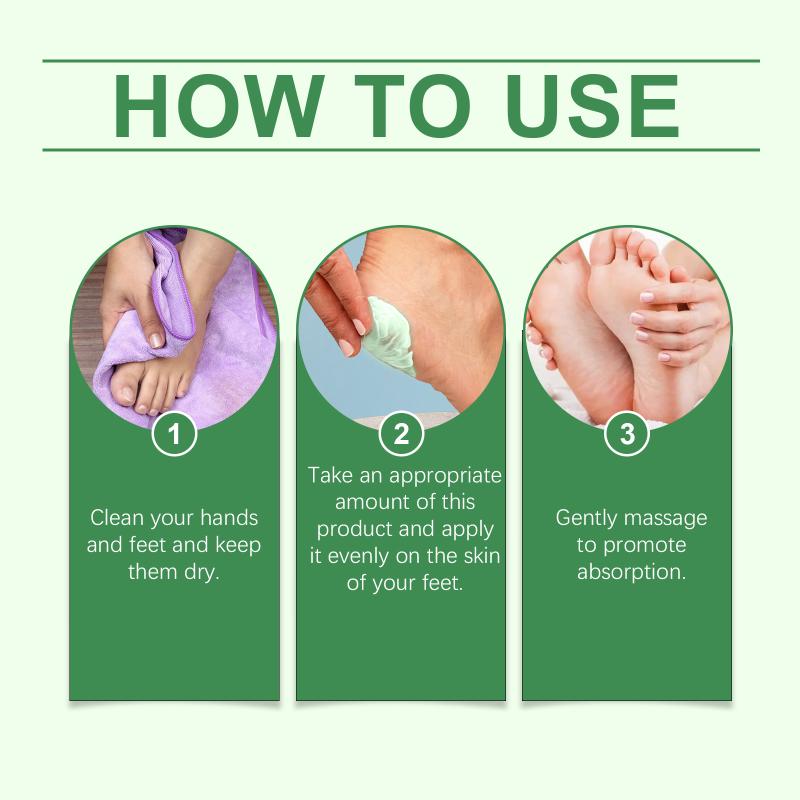 HOW TO USE

1

Clean your hands and feet and keep them dry.

2

Take an appropriate amount of this product and apply it evenly on the skin of your feet.

3

Gently massage to promote absorption.