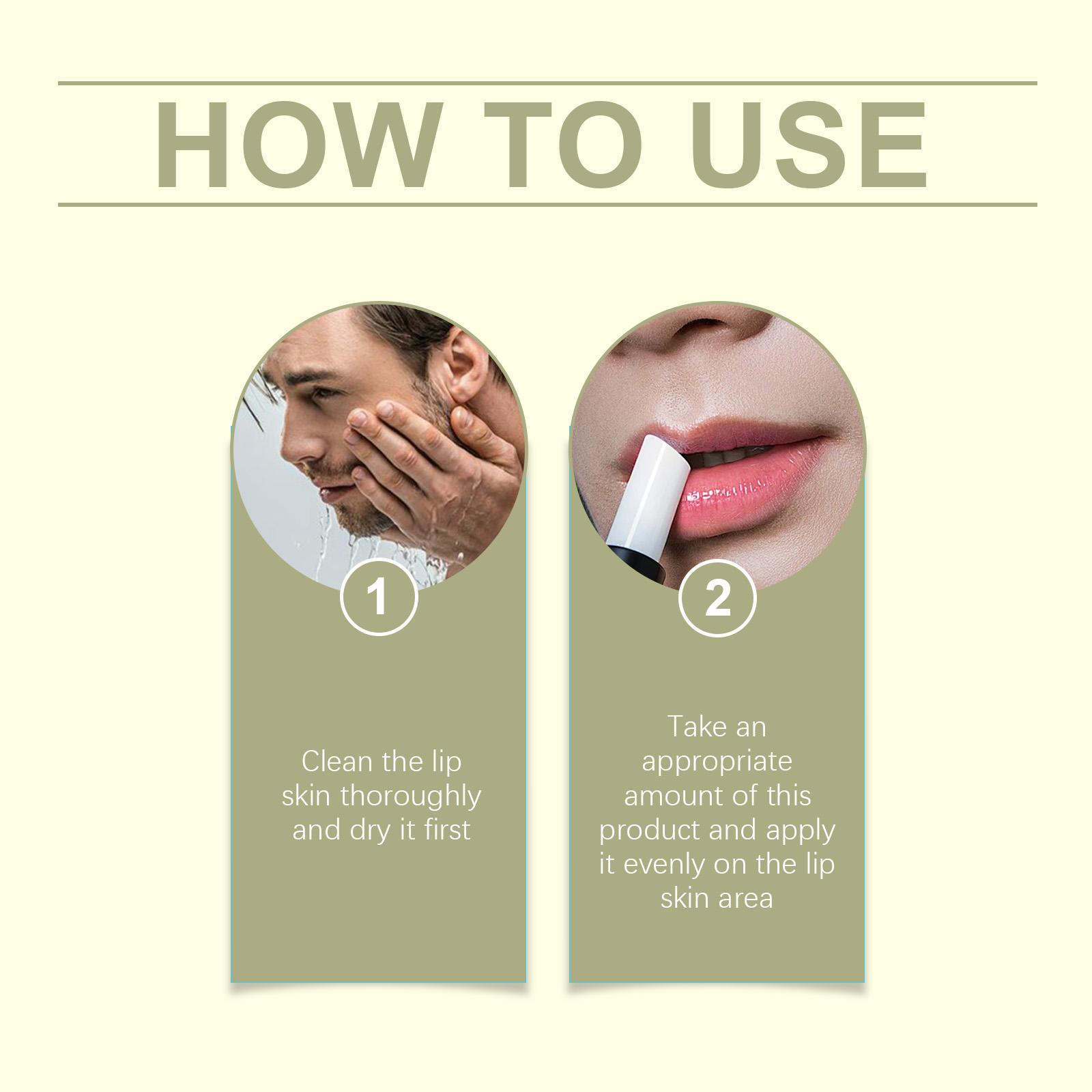 HOW TO USE

1

Clean the lip skin thoroughly and dry it first

2

Take an appropriate amount of this product and apply it evenly on the lip skin area