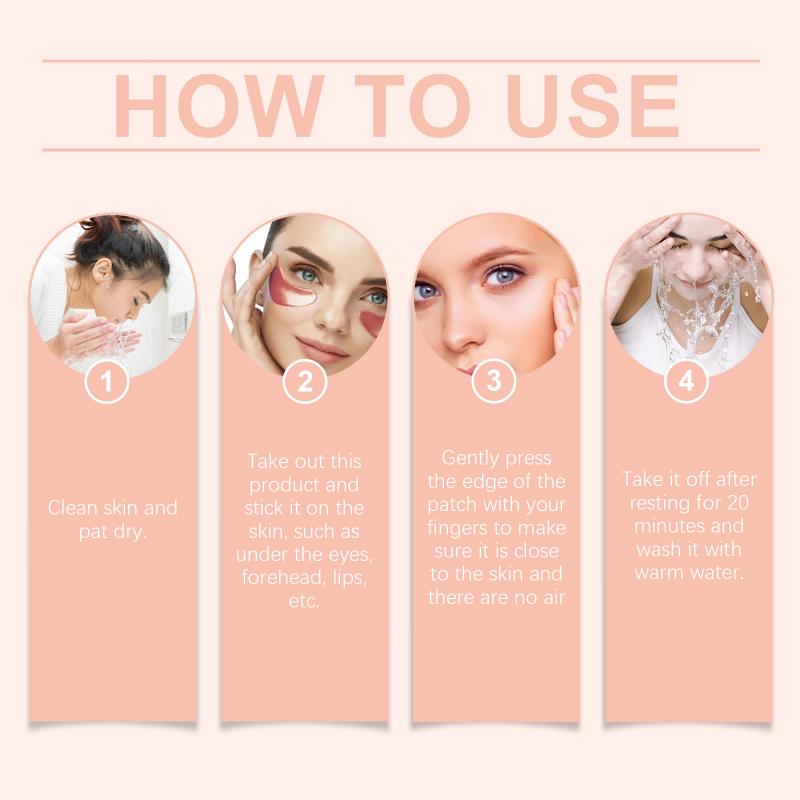 HOW TO USE

1

Clean skin and pat dry.

2

Take out this product and stick it on the skin, such as under the eyes, forehead, lips, etc.

3

Gently press the edge of the patch with your fingers to make sure it is close to the skin and there are no air

4

Take it off after resting for 20 minutes and wash it with warm water.