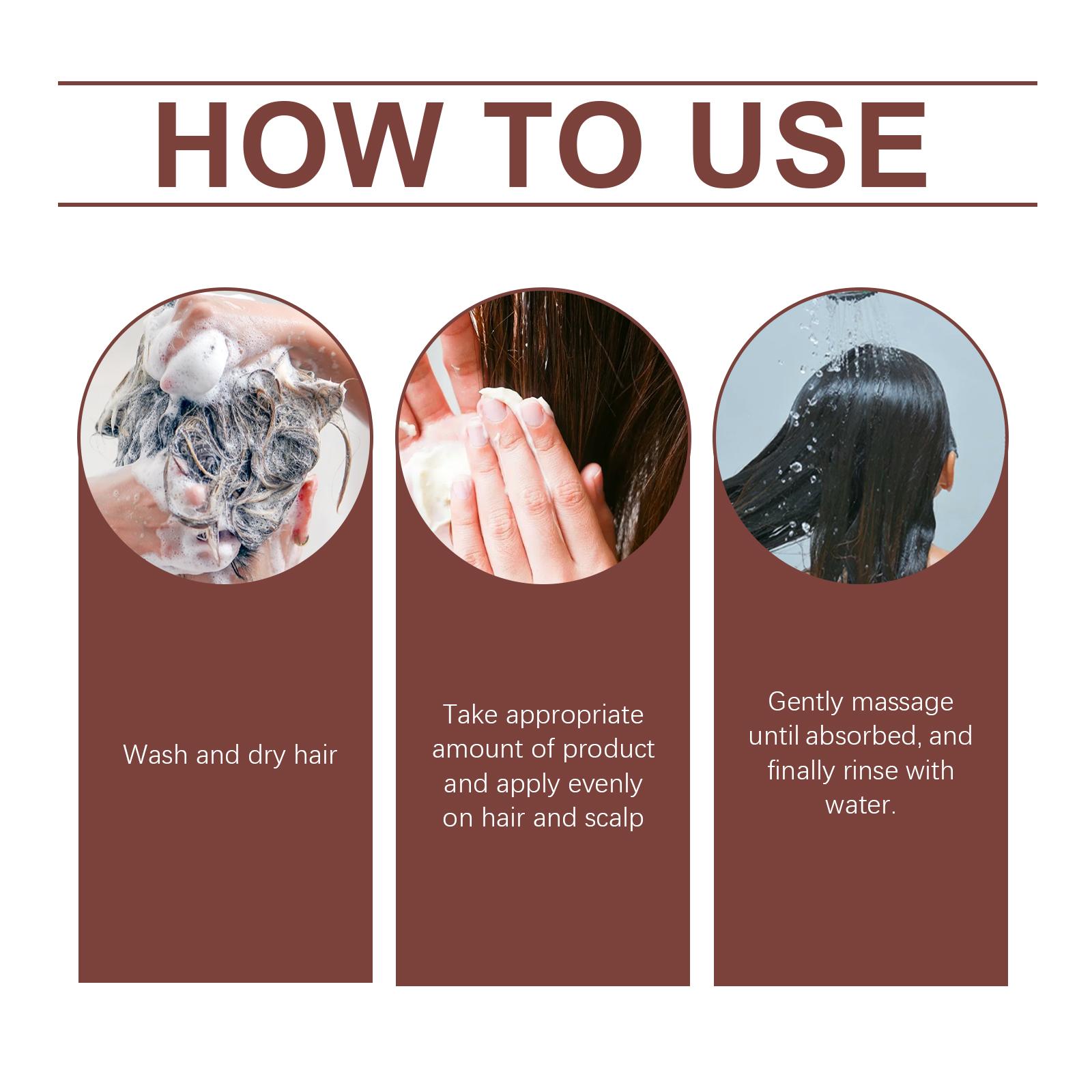 HOW TO USE

Wash and dry hair

Take appropriate amount of product and apply evenly on hair and scalp

Gently massage until absorbed, and finally rinse with water.