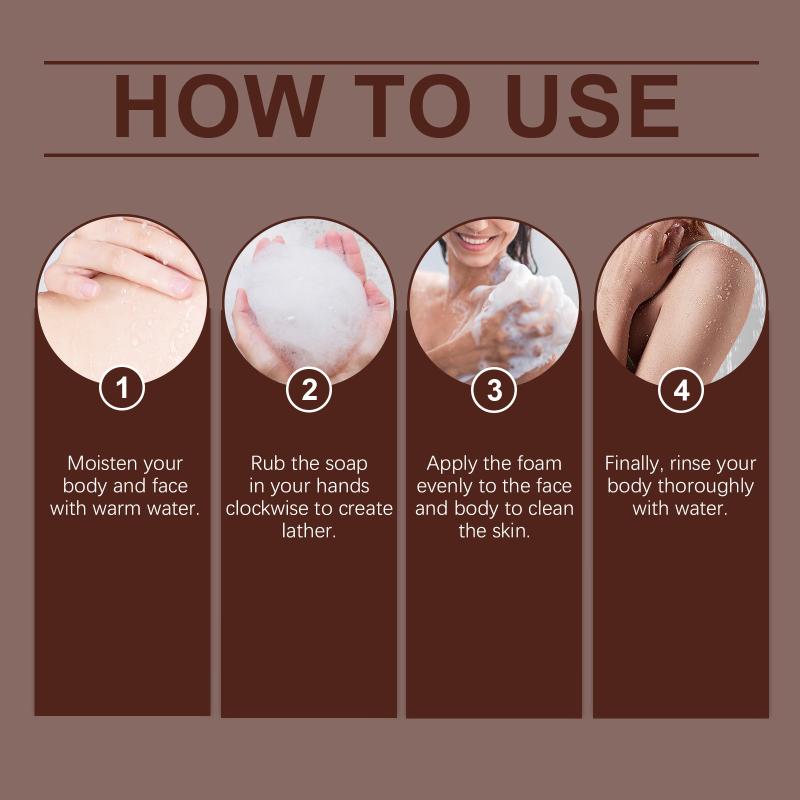 HOW TO USE

1

Moisten your body and face with warm water.

2

Rub the soap in your hands clockwise to create lather.

3

Apply the foam evenly to the face and body to clean the skin.

4

Finally, rinse your body thoroughly with water.