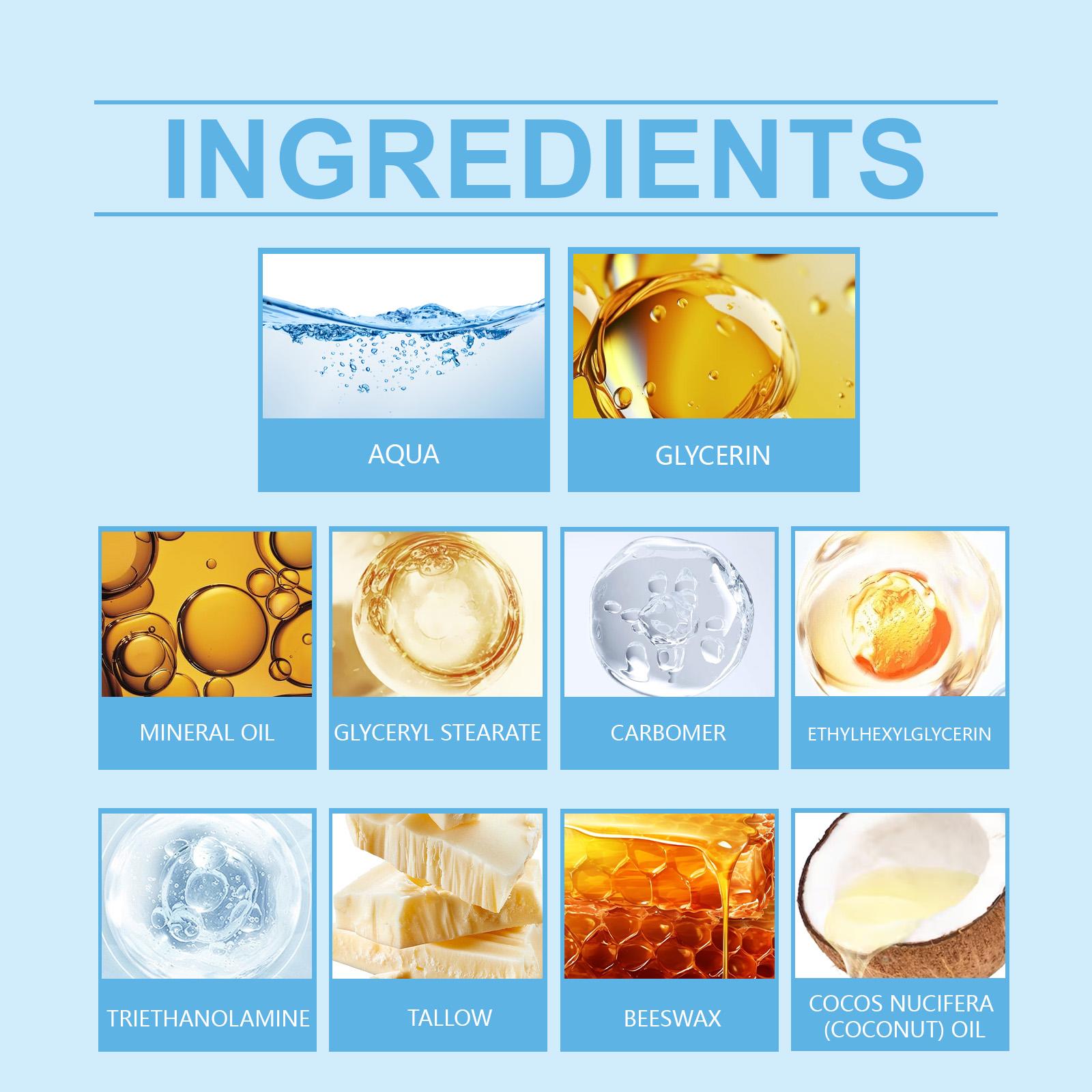 INGREDIENTS

AQUA

GLYCERIN

MINERAL OIL

GLYCERYL STEARATE

CARBOMER

ETHYLHEXYLGLYCERIN

TRIETHANOLAMINE

TALLOW

BEESWAX

COCOS NUCIFERA (COCONUT) OIL