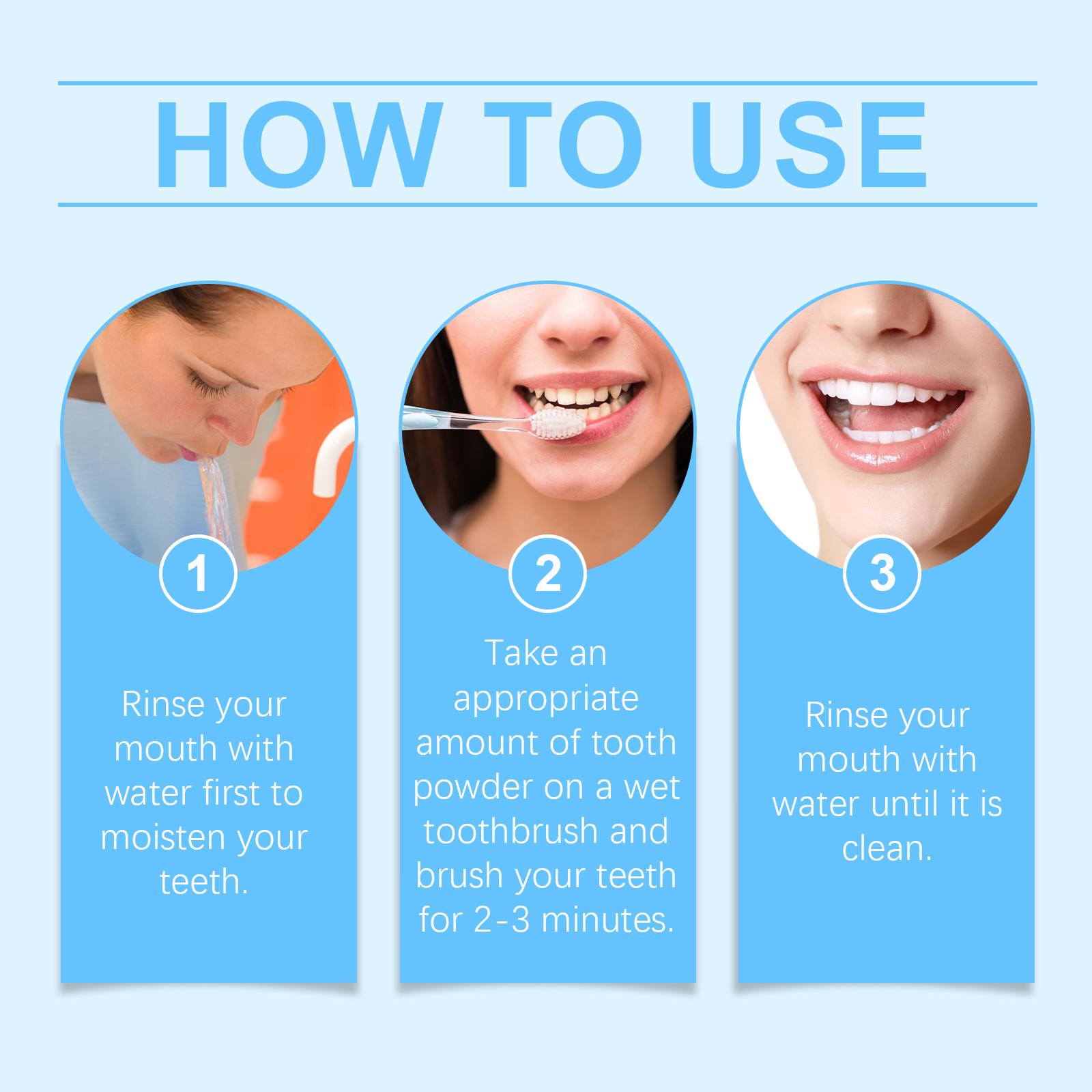 HOW TO USE

1

Rinse your mouth with water first to moisten your teeth.

2

Take an appropriate amount of tooth powder on a wet toothbrush and brush your teeth for 2-3 minutes.

3

Rinse your mouth with water until it is clean.