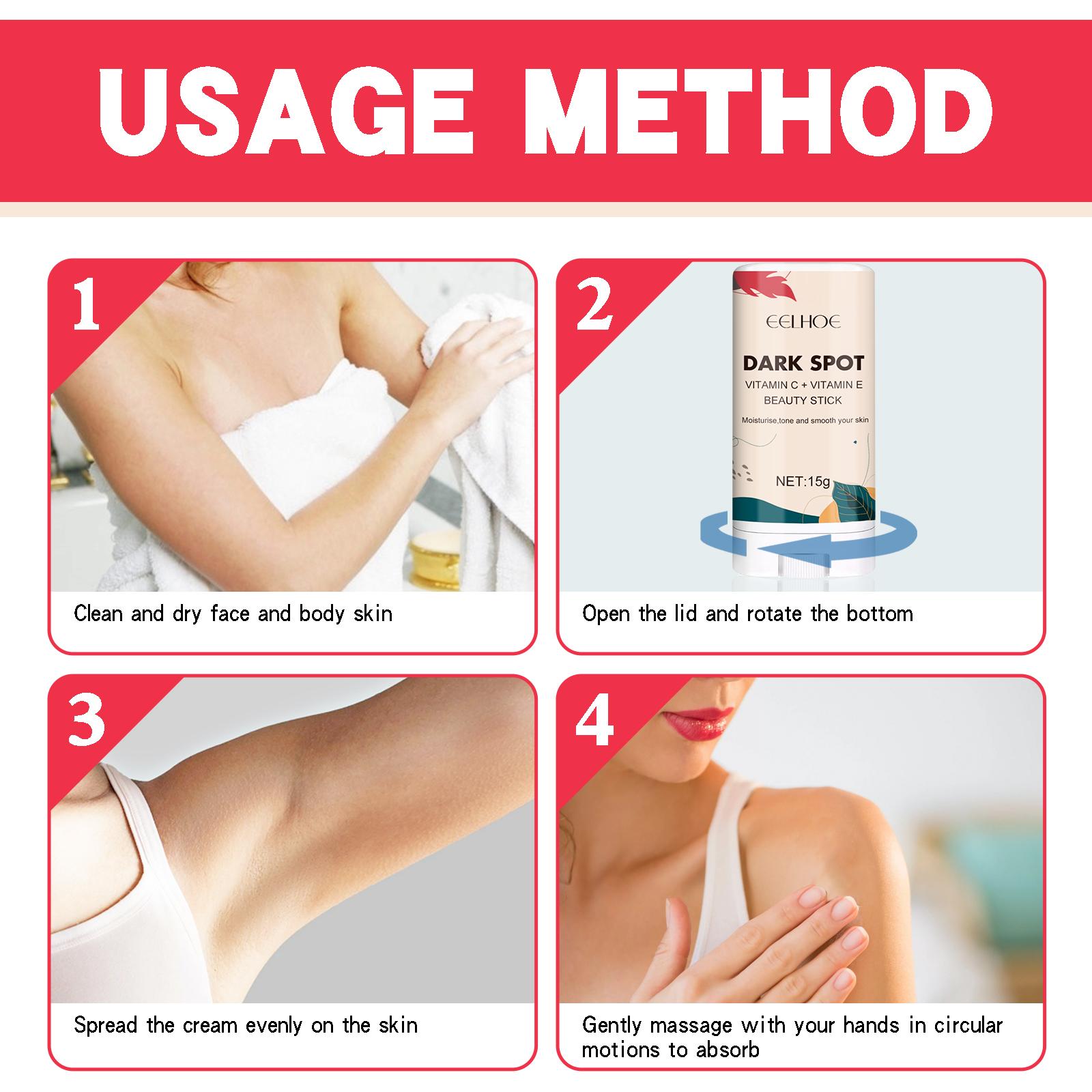 USAGE METHOD

1

Clean and dry face and body skin

2

EELHOE

DARK SPOT

VITAMIN C + VITAMIN E BEAUTY STICK

Moisturise,tone and smooth your skin

NET:15g

Open the lid and rotate the bottom

3

Spread the cream evenly on the skin

4

Gently massage with your hands in circular motions to absorb