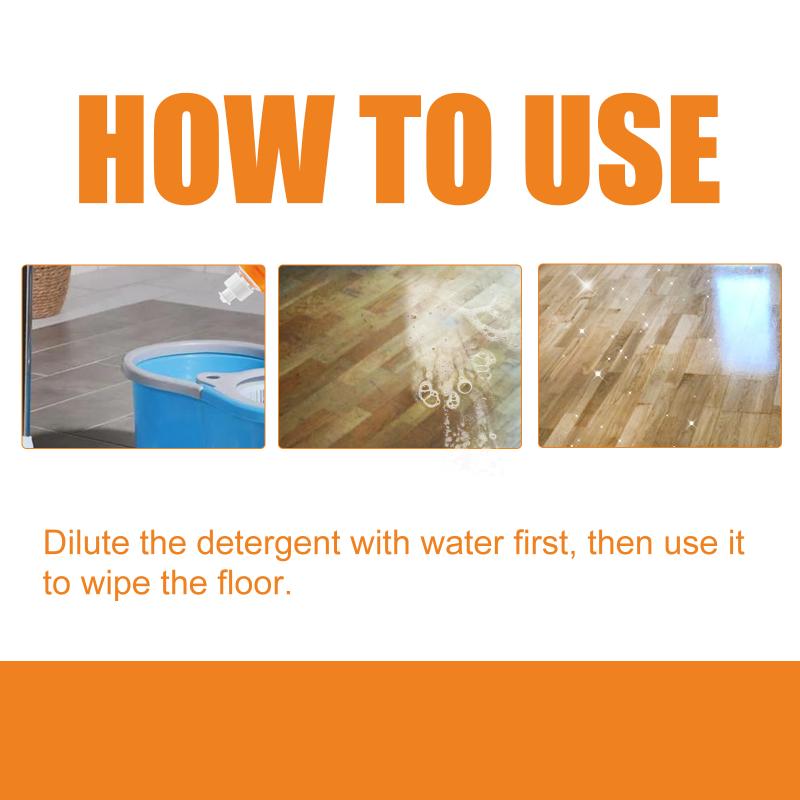 HOW TO USE

Dilute the detergent with water first, then use it to wipe the floor.