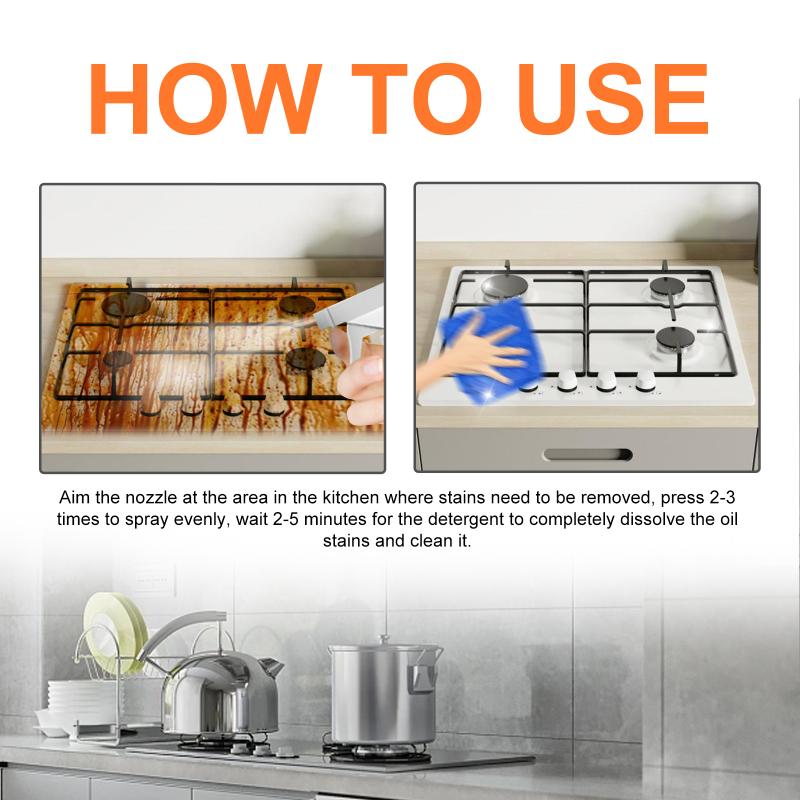 HOW TO USE

Aim the nozzle at the area in the kitchen where stains need to be removed, press 2-3 times to spray evenly, wait 2-5 minutes for the detergent to completely dissolve the oil stains and clean it.