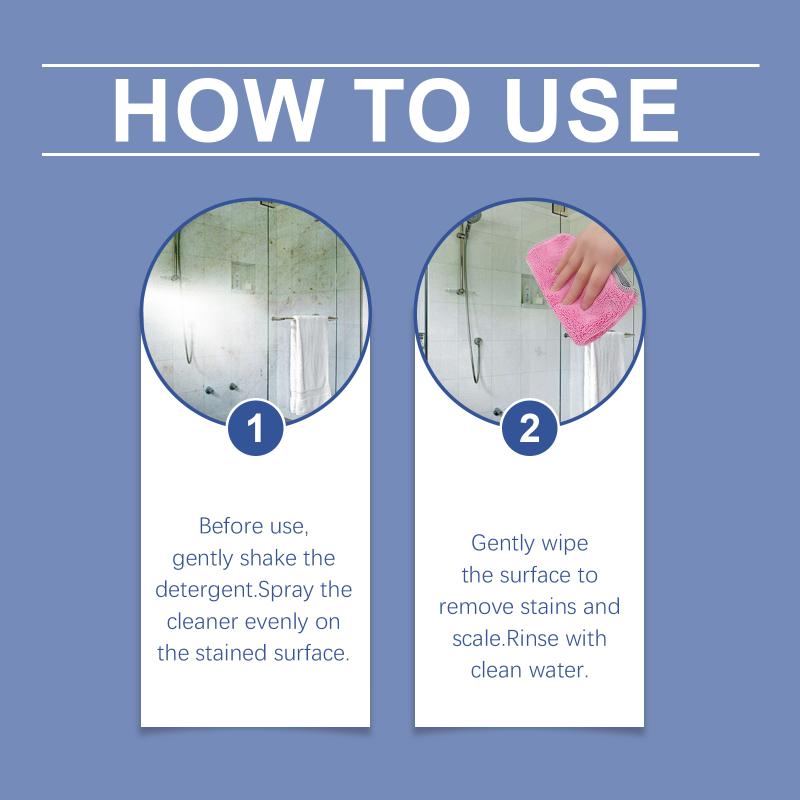 HOW TO USE

1

Before use, gently shake the detergent.Spray the cleaner evenly on the stained surface.

2

Gently wipe the surface to remove stains and scale.Rinse with clean water.