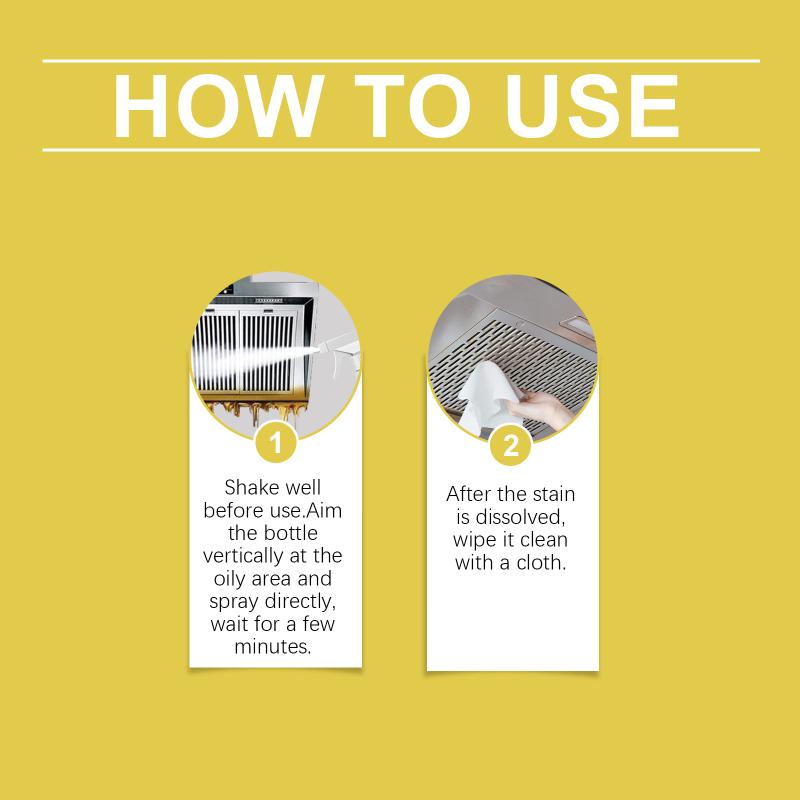 HOW TO USE

1

Shake well before use.Aim the bottle vertically at the oily area and spray directly, wait for a few minutes.

2

After the stain is dissolved, wipe it clean with a cloth.