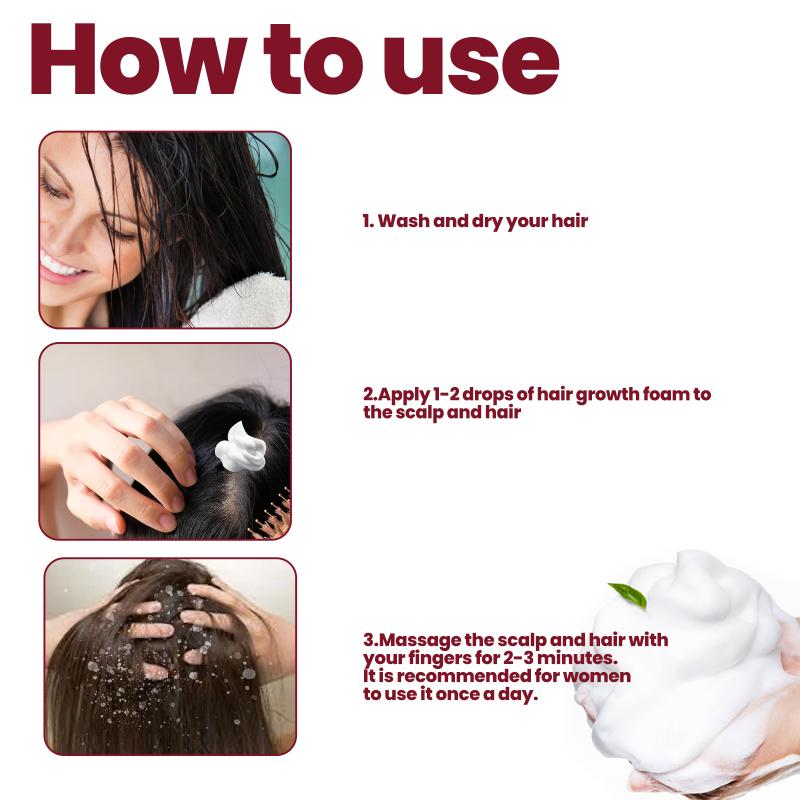 How to use

1. Wash and dry your hair

2.Apply 1-2 drops of hair growth foam to the scalp and hair

3.Massage the scalp and hair with your fingers for 2-3 minutes. It is recommended for women to use it once a day.