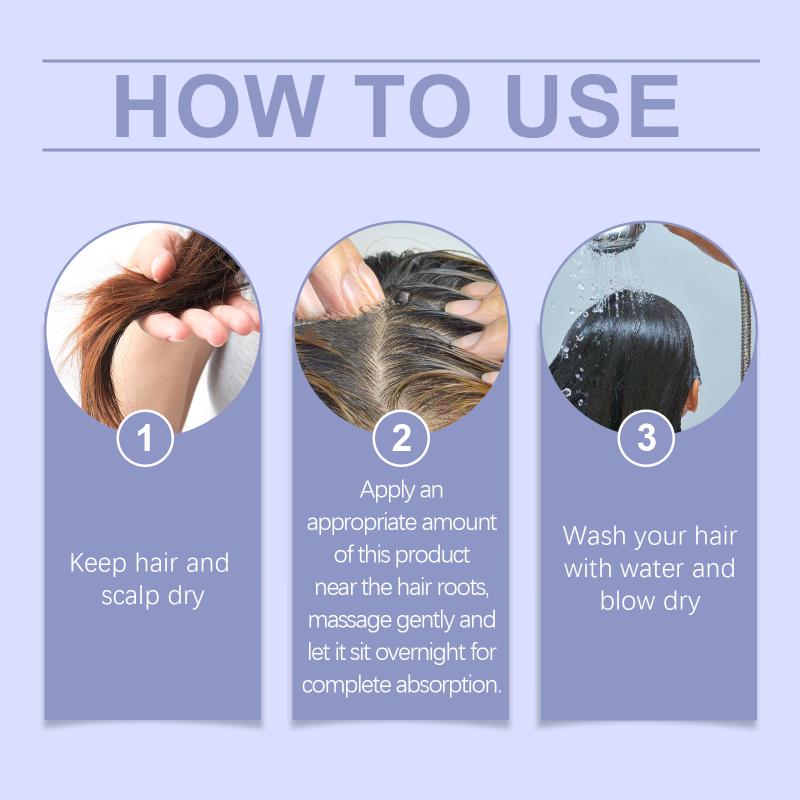 HOW TO USE

1

Keep hair and scalp dry

2

Apply an appropriate amount of this product near the hair roots, massage gently and let it sit overnight for complete absorption.

3

Wash your hair with water and blow dry