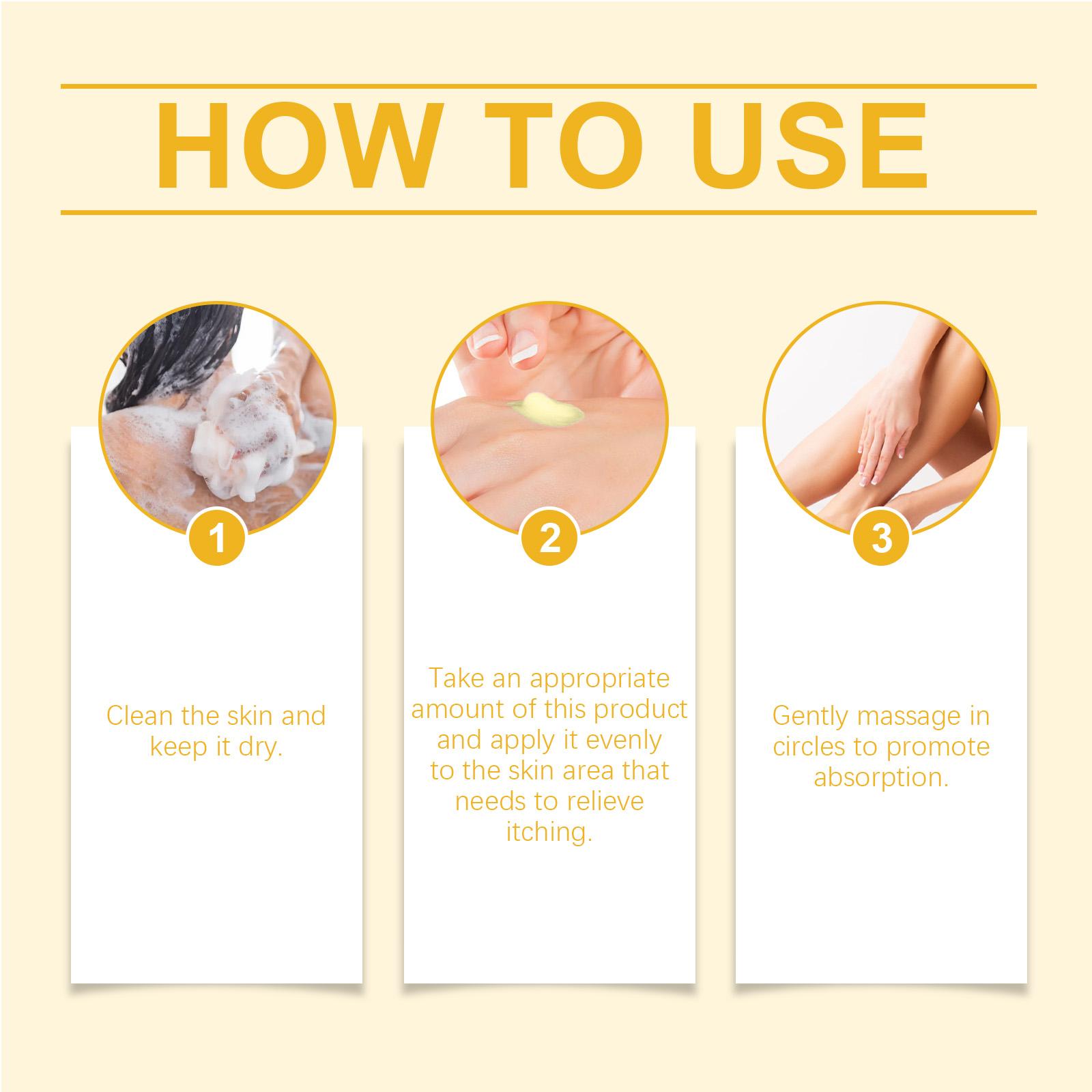 HOW TO USE

1

Clean the skin and keep it dry.

2

Take an appropriate amount of this product and apply it evenly to the skin area that needs to relieve itching.

3

Gently massage in circles to promote absorption.