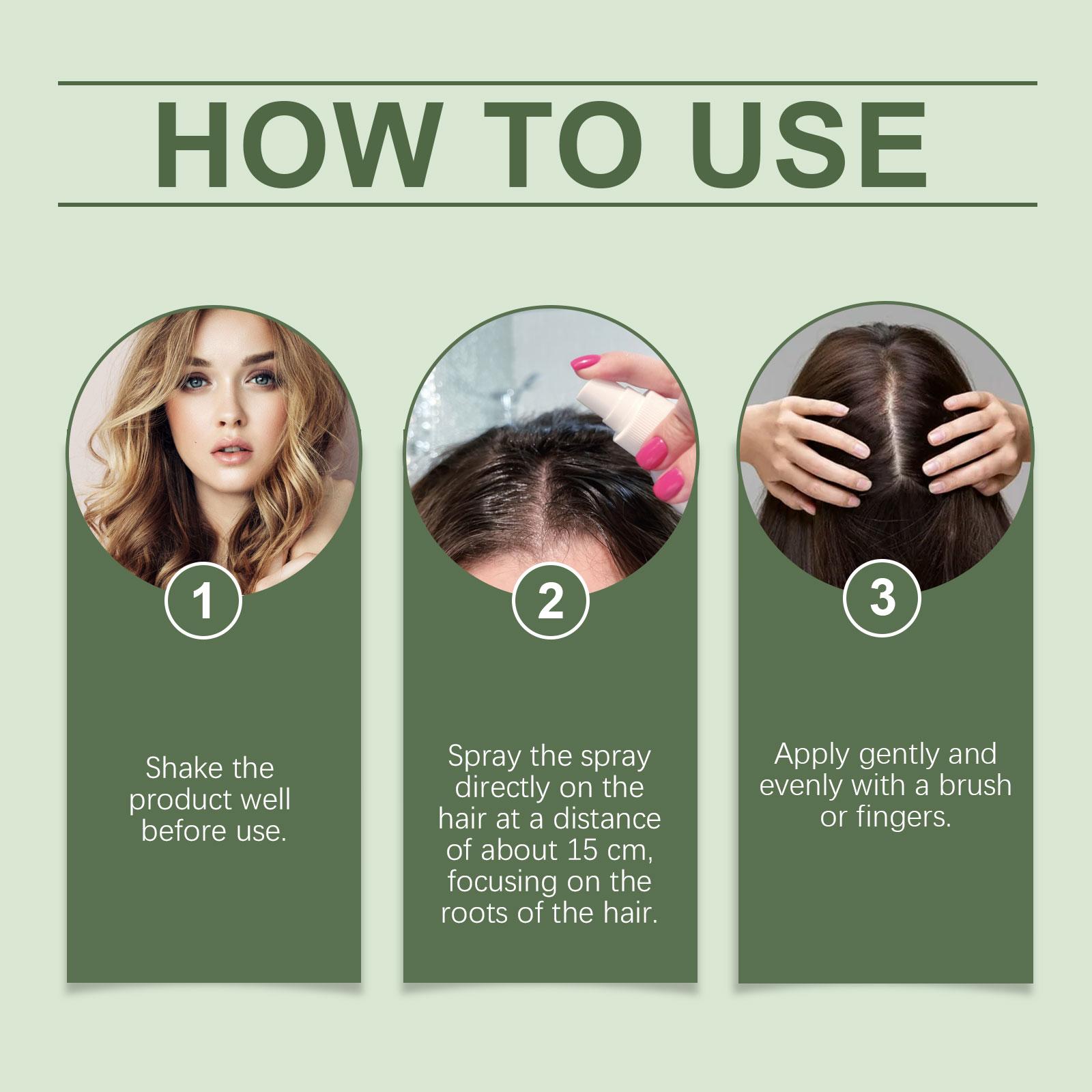 HOW TO USE

1

Shake the product well before use.

2

Spray the spray directly on the hair at a distance of about 15 cm, focusing on the roots of the hair.

3

Apply gently and evenly with a brush or fingers.