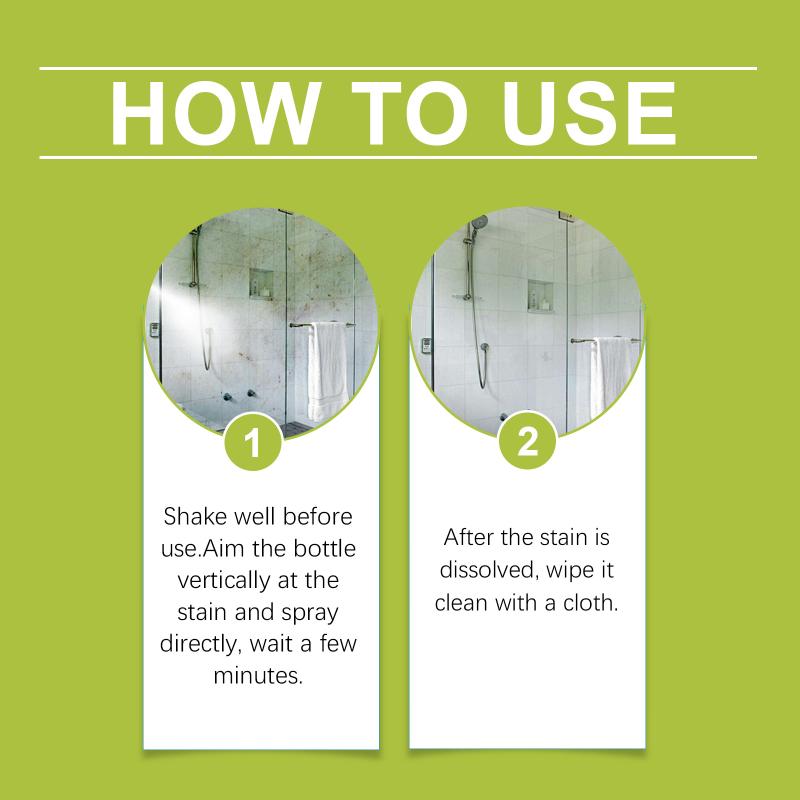 HOW TO USE

1

Shake well before use.Aim the bottle vertically at the stain and spray directly, wait a few minutes.

2

After the stain is dissolved, wipe it clean with a cloth.