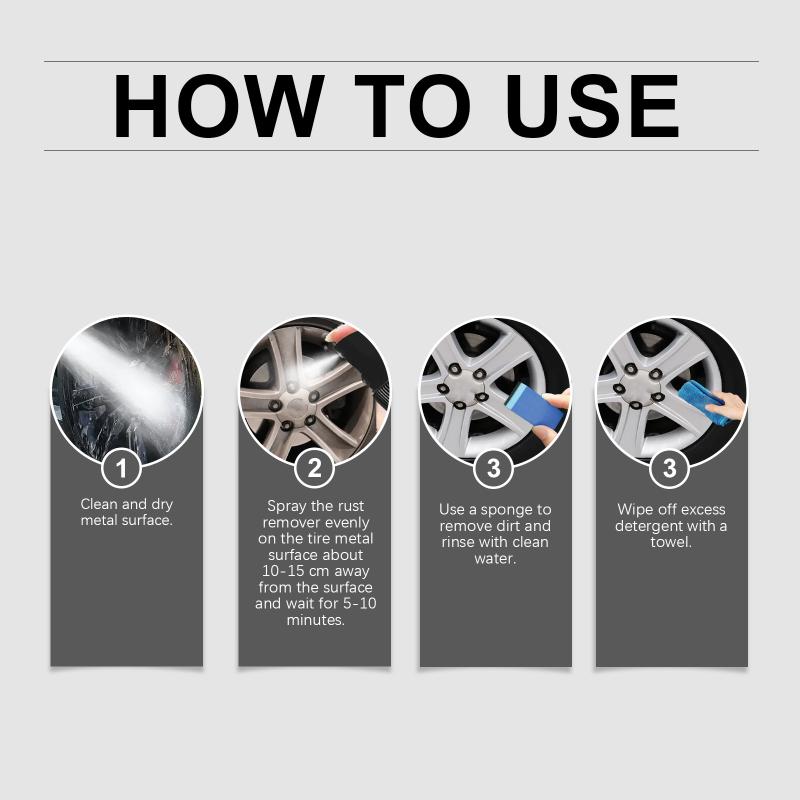 HOW TO USE

1
Clean and dry metal surface.

2
Spray the rust remover evenly on the tire metal surface about 10-15 cm away from the surface and wait for 5-10 minutes.

3
Use a sponge to remove dirt and rinse with clean water.

3
Wipe off excess detergent with a towel.