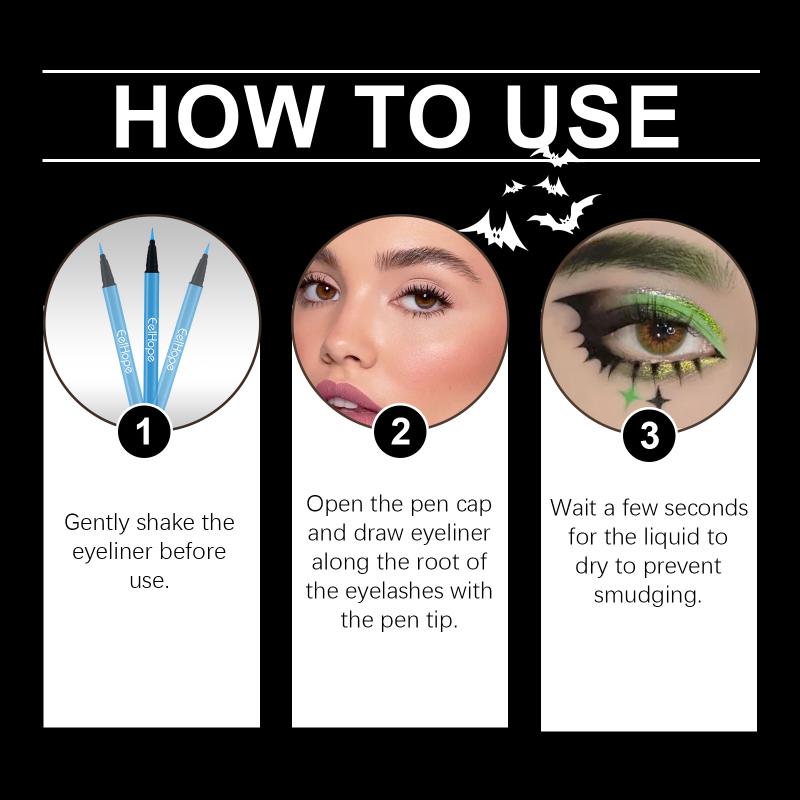 HOW TO USE

EelHope
EelHope
EelHope

1

Gently shake the eyeliner before use.

2

Open the pen cap and draw eyeliner along the root of the eyelashes with the pen tip.

3

Wait a few seconds for the liquid to dry to prevent smudging.