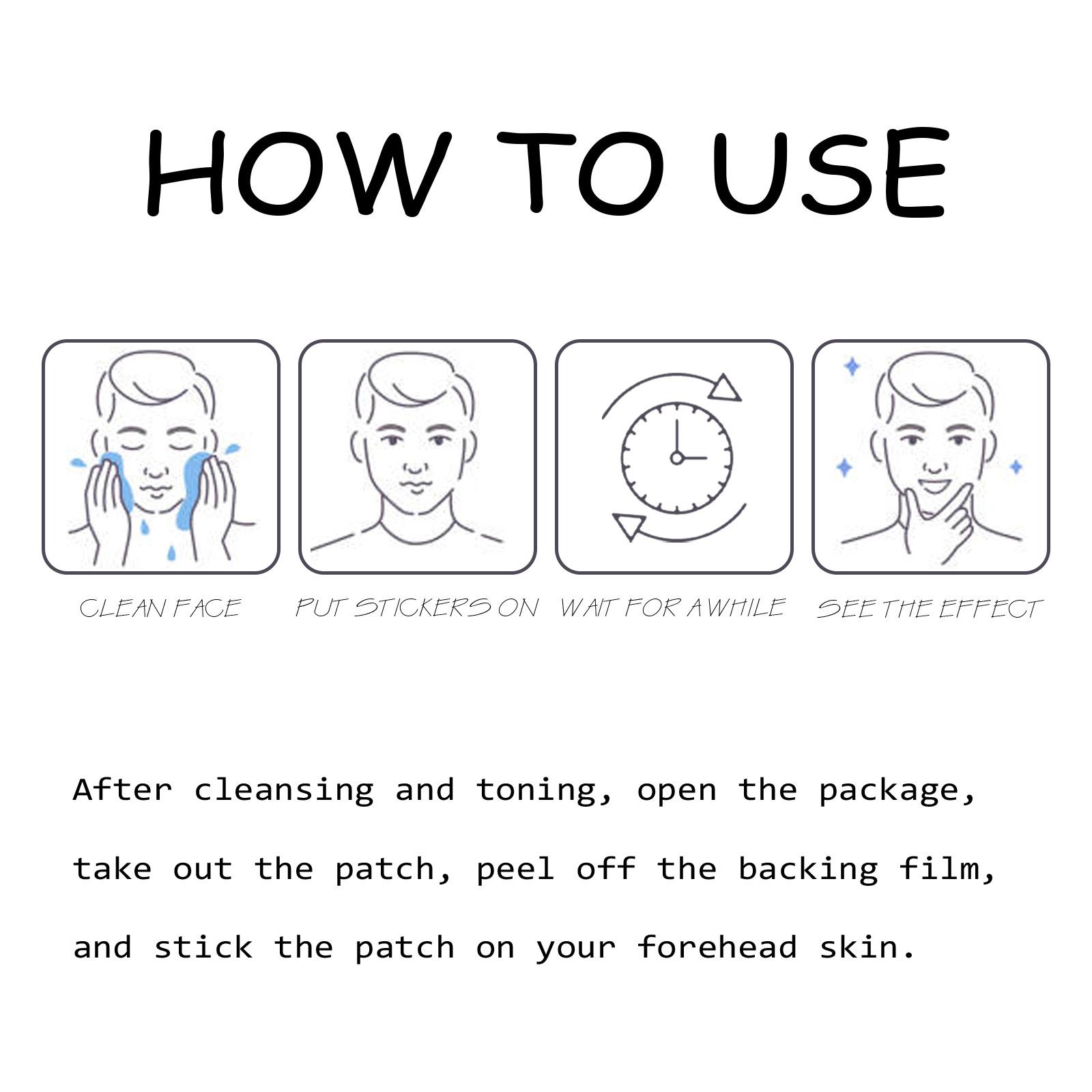 HOW TO USE

CLEAN FACE

PUT STICKERS ON

WAIT FOR A WHILE

SEE THE EFFECT

After cleansing and toning, open the package, take out the patch, peel off the backing film, and stick the patch on your forehead skin.