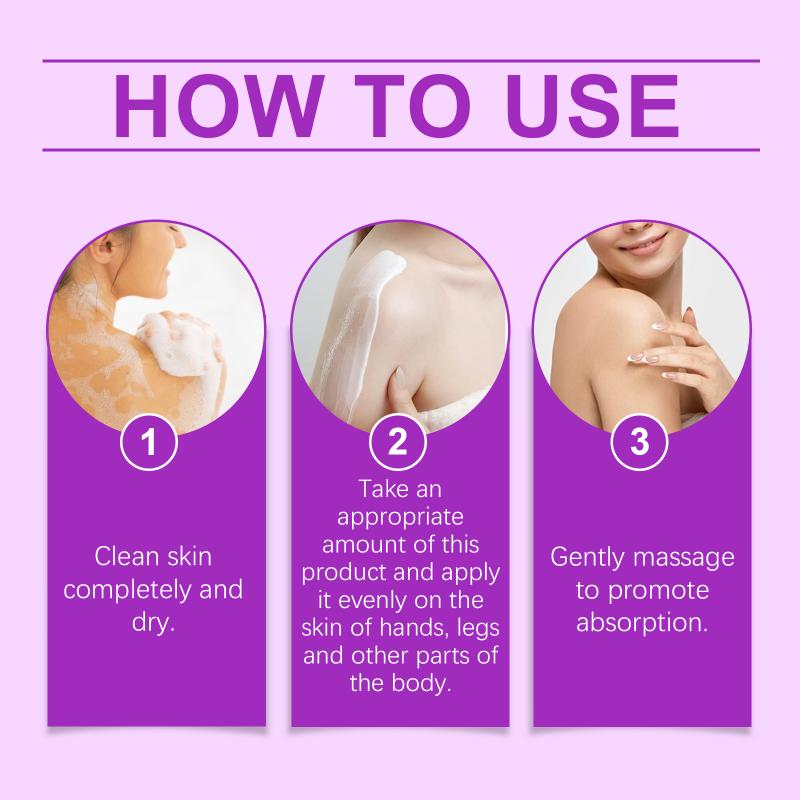 HOW TO USE

1

Clean skin completely and dry.

2

Take an appropriate amount of this product and apply it evenly on the skin of hands, legs and other parts of the body.

3

Gently massage to promote absorption.