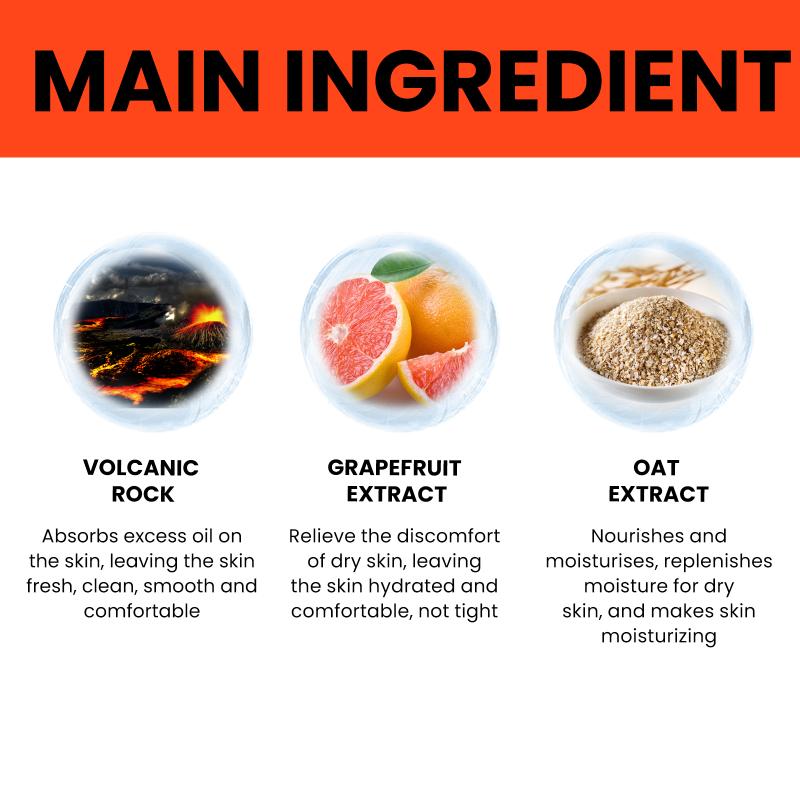 MAIN INGREDIENT

VOLCANIC ROCK

Absorbs excess oil on the skin, leaving the skin fresh, clean, smooth and comfortable

GRAPEFRUIT EXTRACT

Relieve the discomfort of dry skin, leaving the skin hydrated and comfortable, not tight

OAT EXTRACT

Nourishes and moisturises, replenishes moisture for dry skin, and makes skin moisturizing