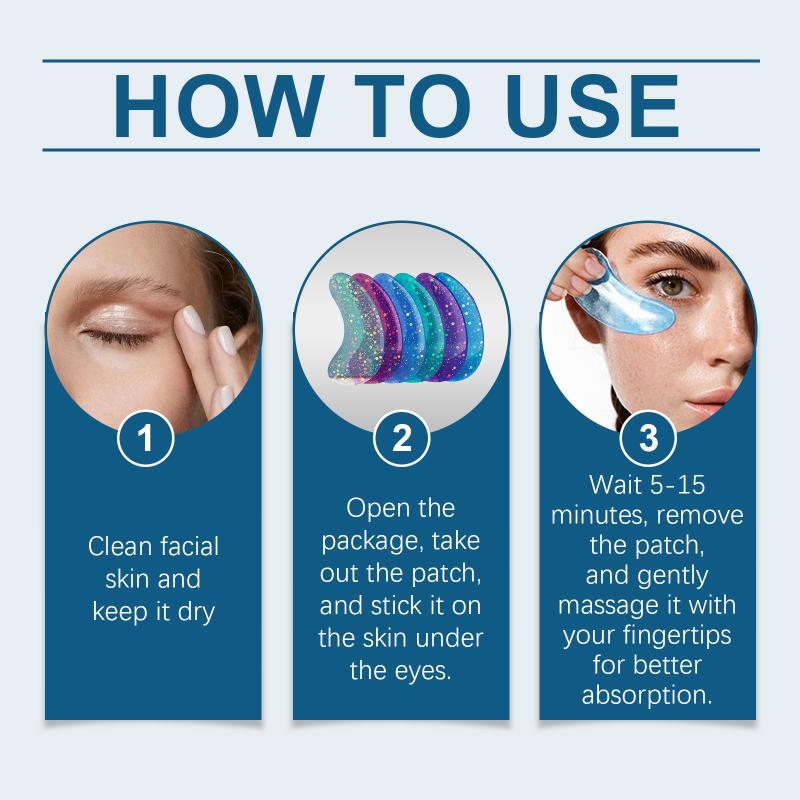 HOW TO USE

1

Clean facial skin and keep it dry

2

Open the package, take out the patch, and stick it on the skin under the eyes.

3

Wait 5-15 minutes, remove the patch, and gently massage it with your fingertips for better absorption.