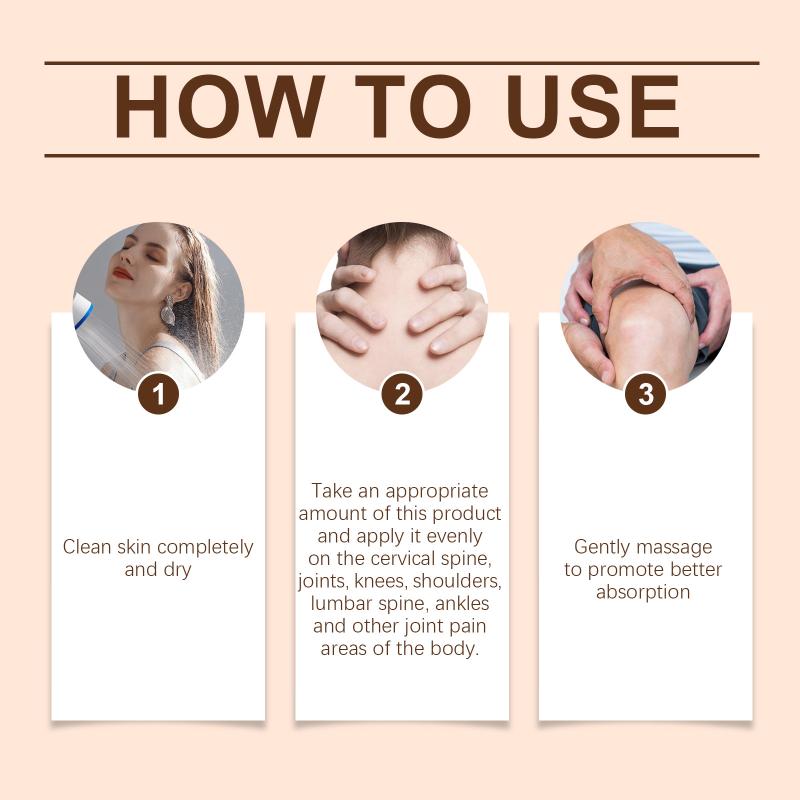 HOW TO USE

1

Clean skin completely and dry

2

Take an appropriate amount of this product and apply it evenly on the cervical spine, joints, knees, shoulders, lumbar spine, ankles and other joint pain areas of the body.

3

Gently massage to promote better absorption