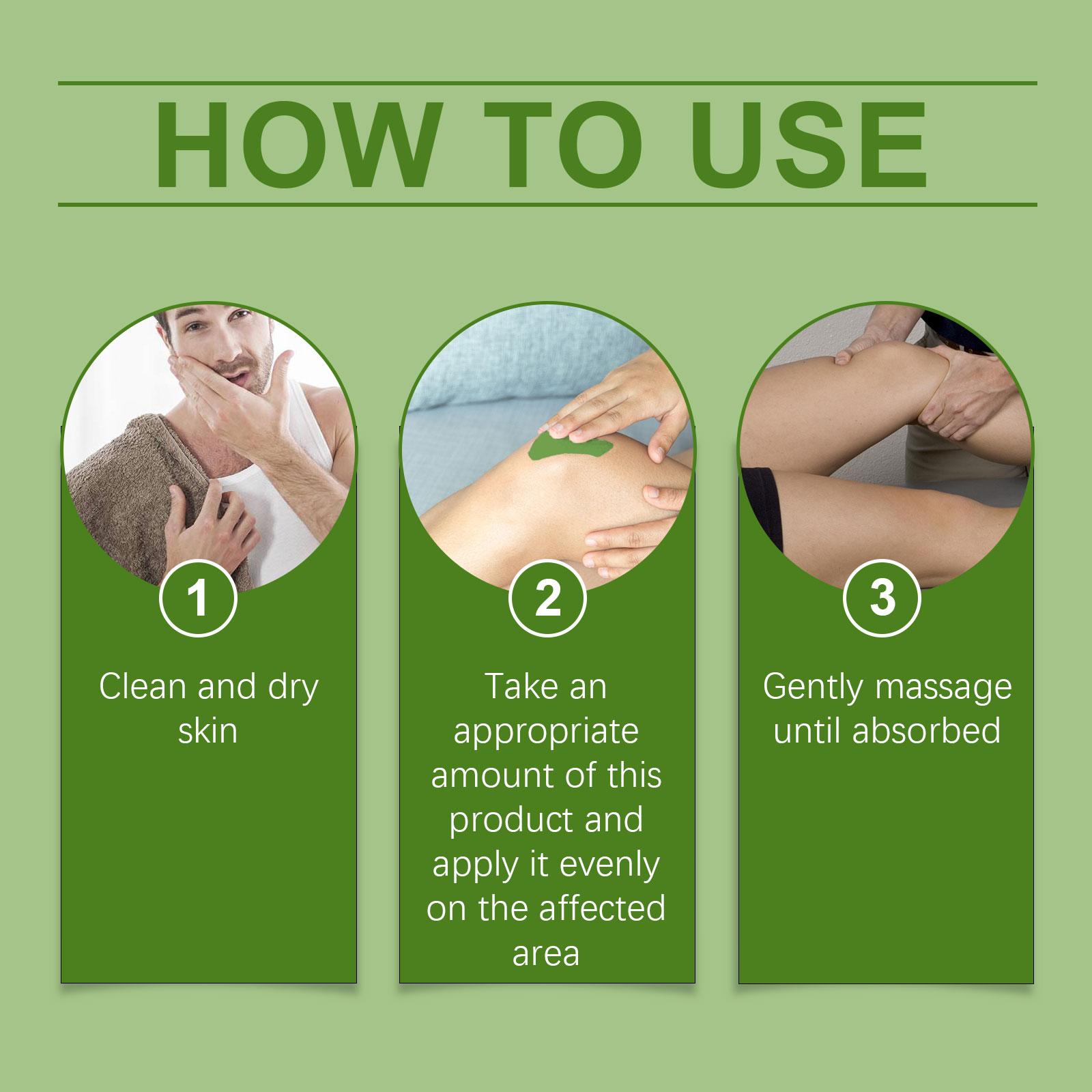 HOW TO USE

1

Clean and dry skin

2

Take an appropriate amount of this product and apply it evenly on the affected area

3

Gently massage until absorbed