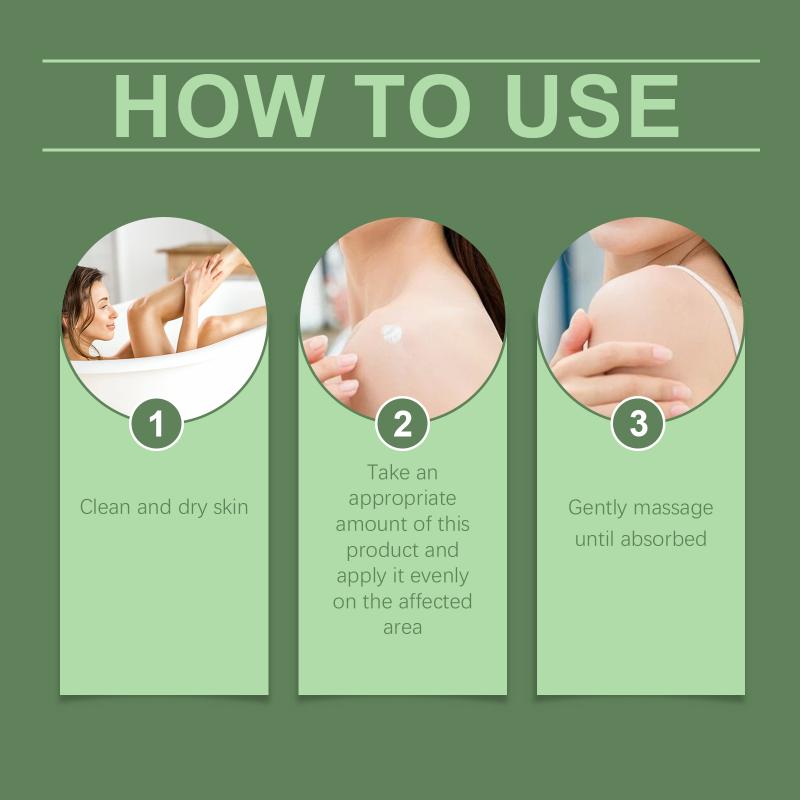 HOW TO USE

1

Clean and dry skin

2

Take an appropriate amount of this product and apply it evenly on the affected area

3

Gently massage until absorbed