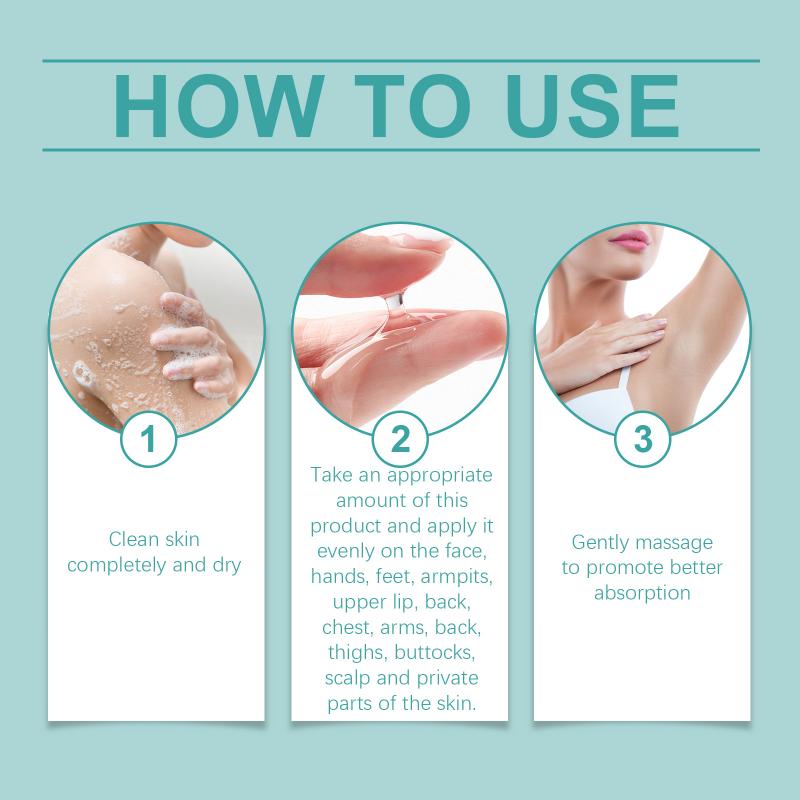 HOW TO USE

1

Clean skin completely and dry

2

Take an appropriate amount of this product and apply it evenly on the face, hands, feet, armpits, upper lip, back, chest, arms, back, thighs, buttocks, scalp and private parts of the skin.

3

Gently massage to promote better absorption